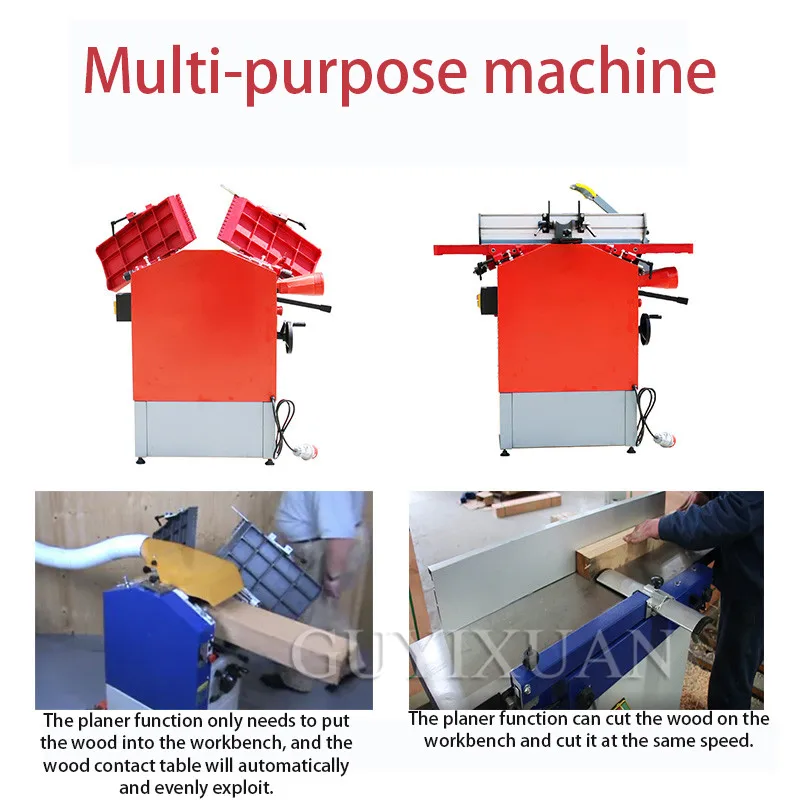 Multi-purpose machine

GUYIXUAN

The planer function only needs to put the wood into the workbench, and the wood contact table will automatically and evenly exploit.

The planer function can cut the wood on the workbench and cut it at the same speed.