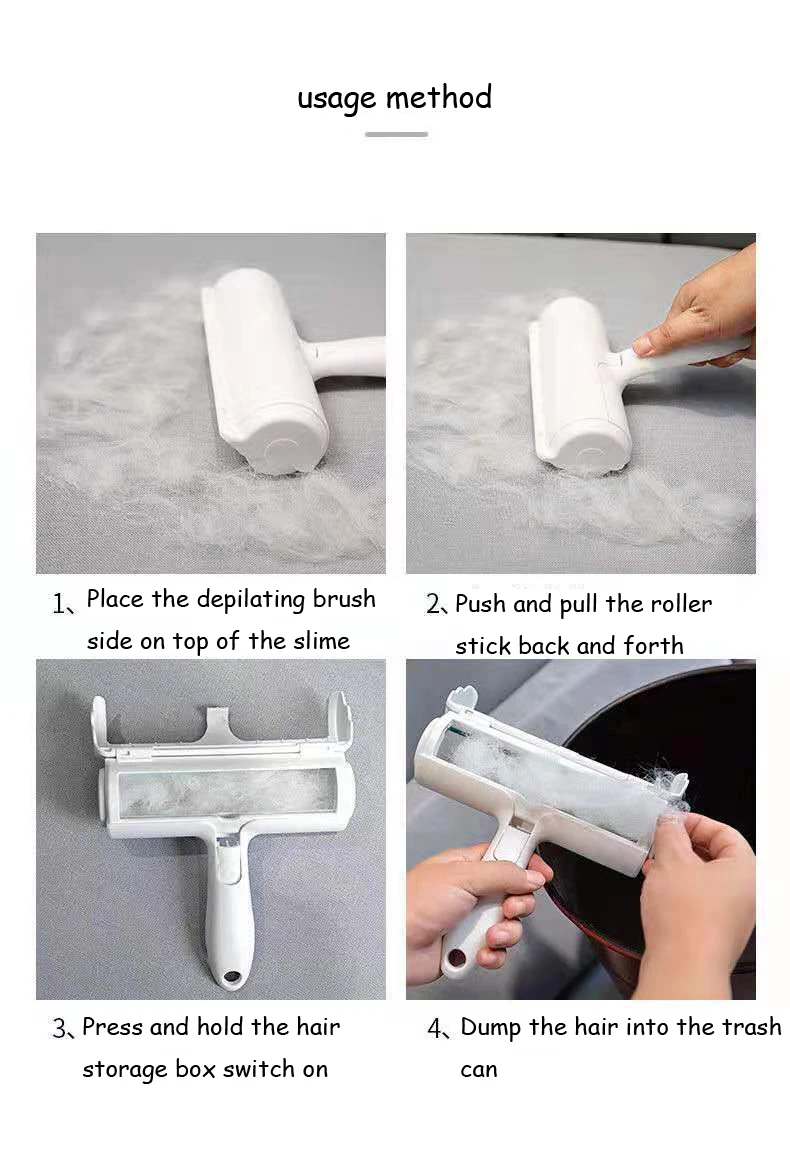 usage method

1、Place the depilating brush side on top of the slime

2、Push and pull the roller stick back and forth

3、Press and hold the hair storage box switch on

4、Dump the hair into the trash can