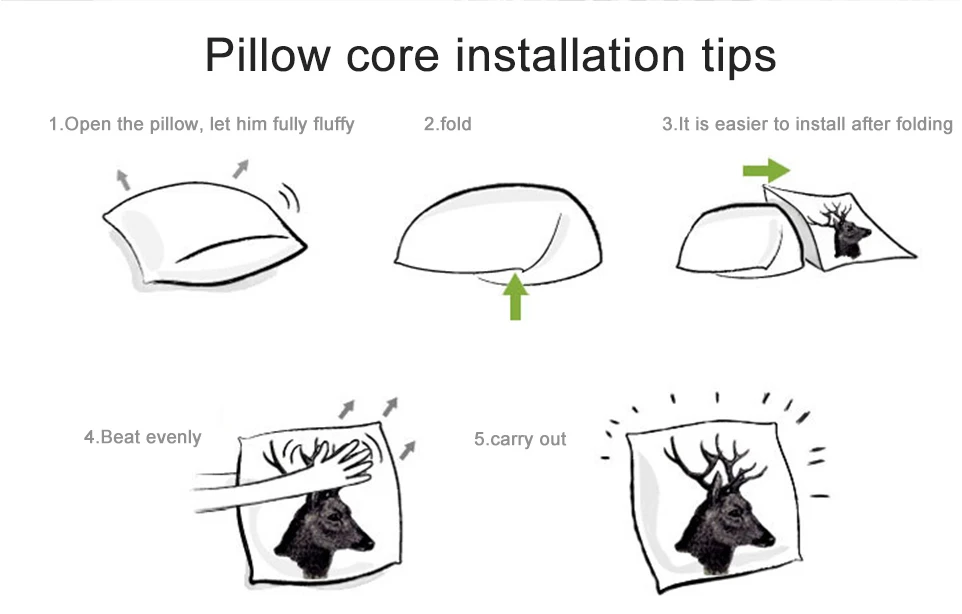 Pillow core installation tips

1.Open the pillow, let him fully fluffy

2.fold

3.It is easier to install after folding

4.Beat evenly

5.carry out