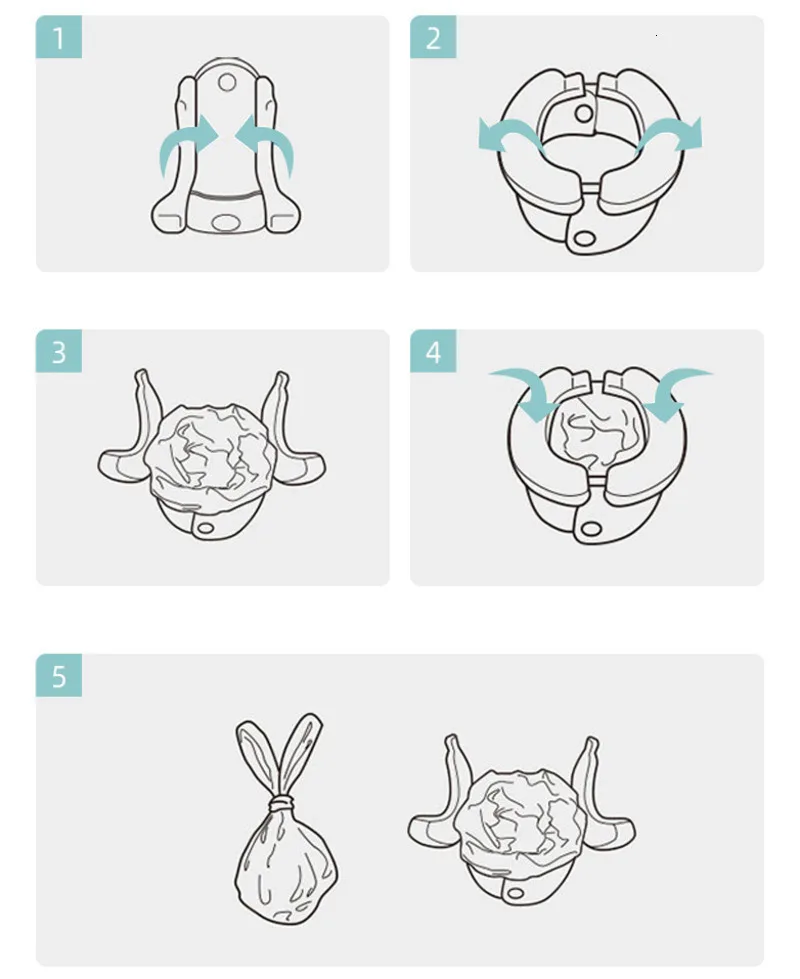 1

2

3

4

5