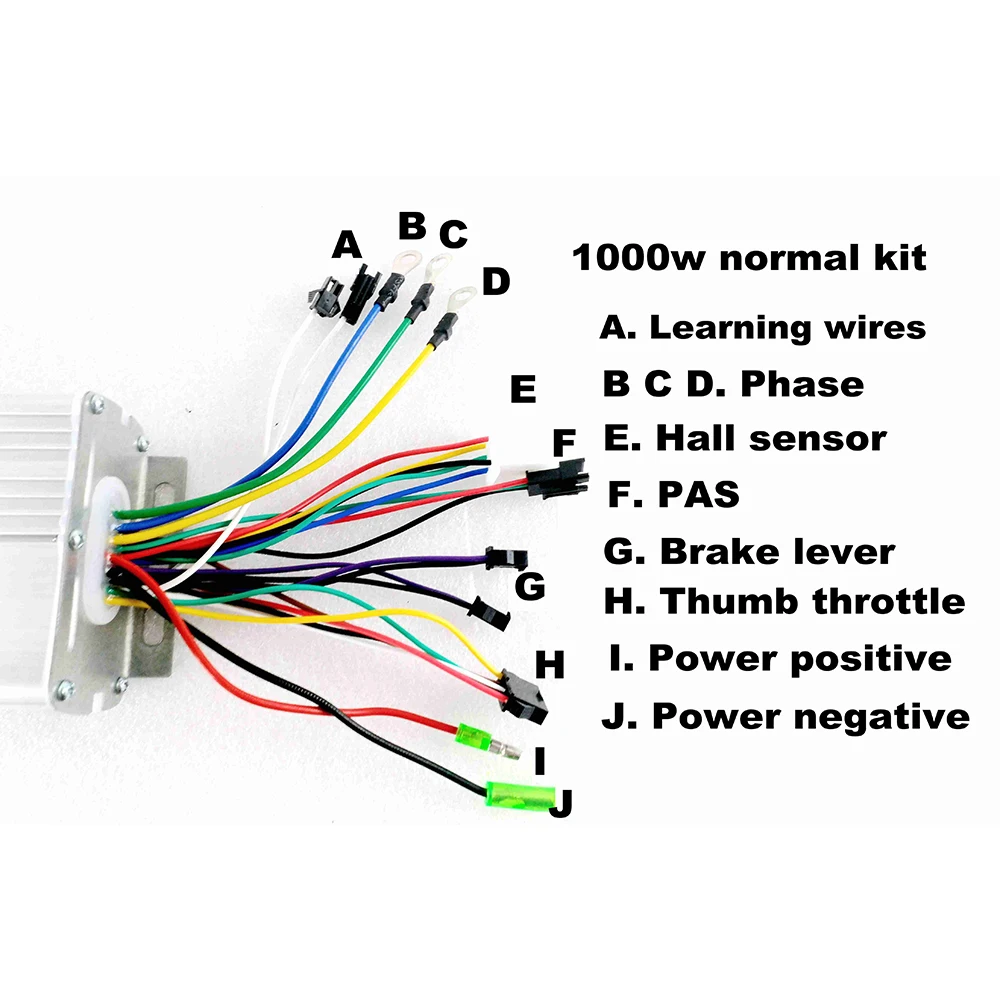 A B C D E F G H I J

1000w normal kit

A. Learning wires
B C D. Phase
E. Hall sensor
F. PAS
G. Brake lever
H. Thumb throttle
I. Power positive
J. Power negative