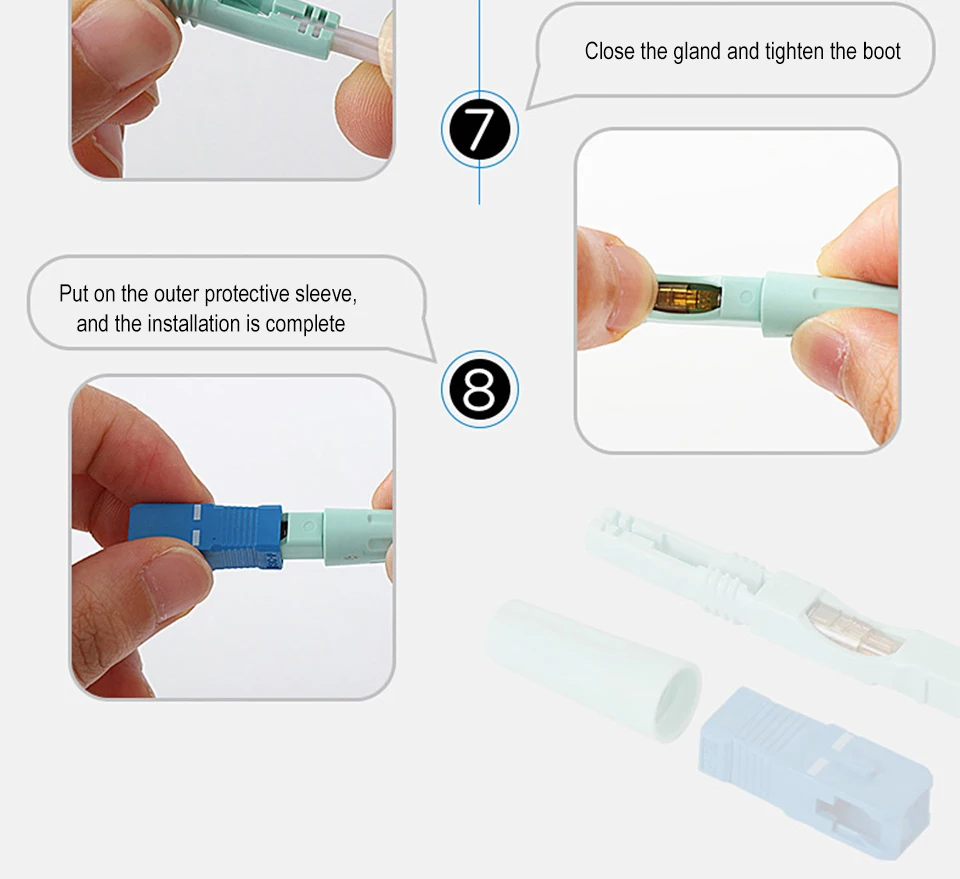 Close the gland and tighten the boot

7

Put on the outer protective sleeve, and the installation is complete

8