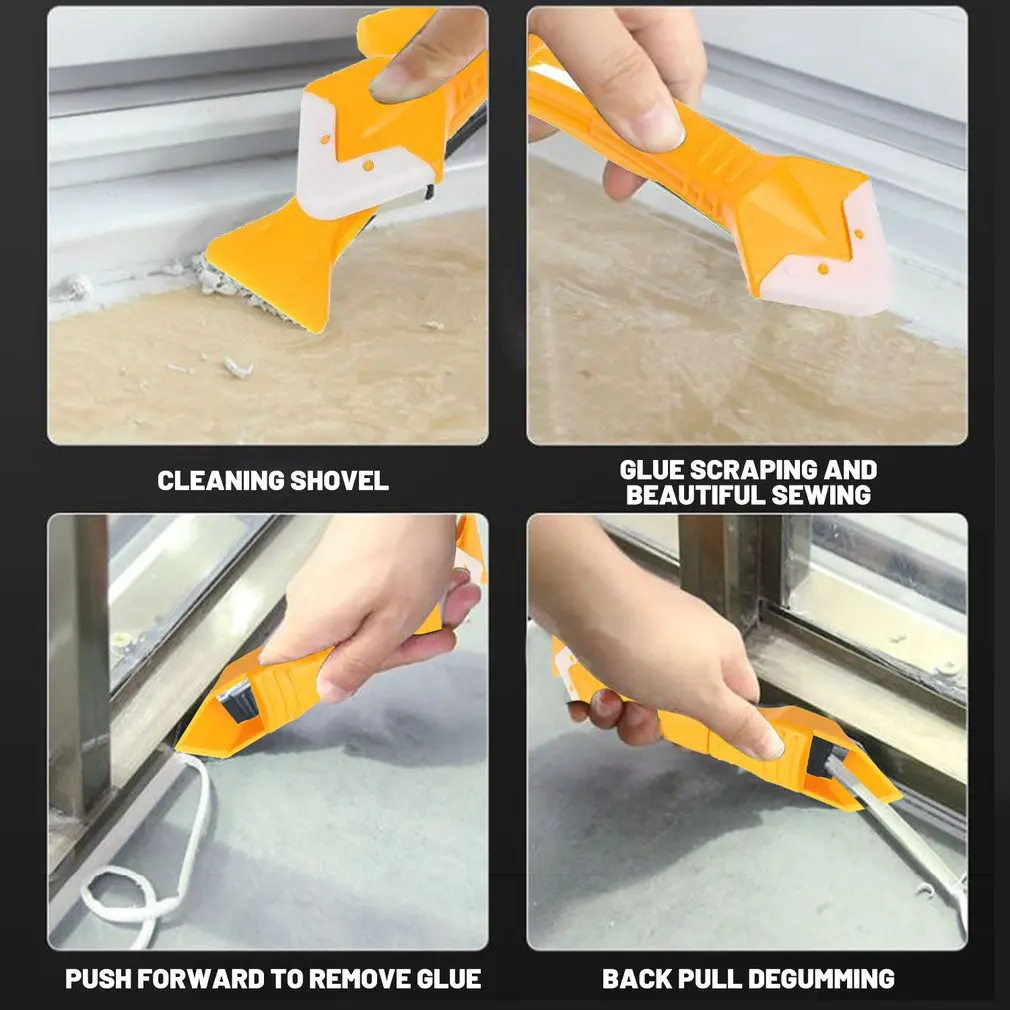 CLEANING SHOVEL

GLUE SCRAPING AND BEAUTIFUL SEWING

PUSH FORWARD TO REMOVE GLUE

BACK PULL DEGUMMING