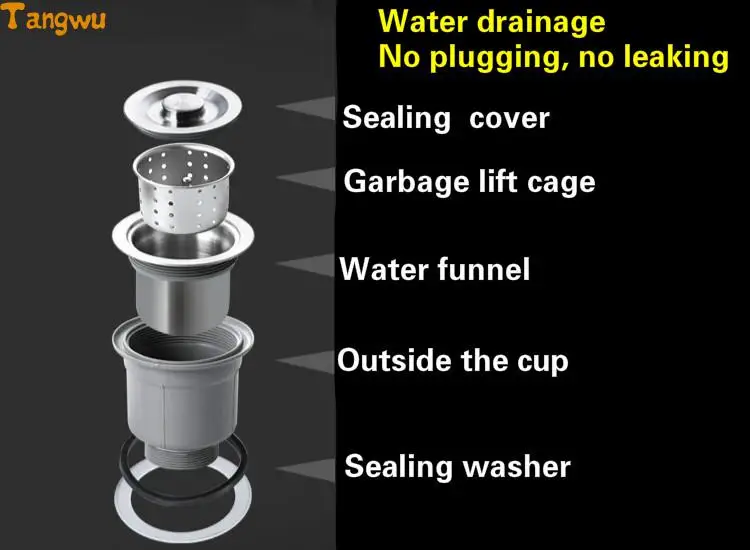 Tangwu

Water drainage
No plugging, no leaking

Sealing cover

Garbage lift cage

Water funnel

Outside the cup

Sealing washer