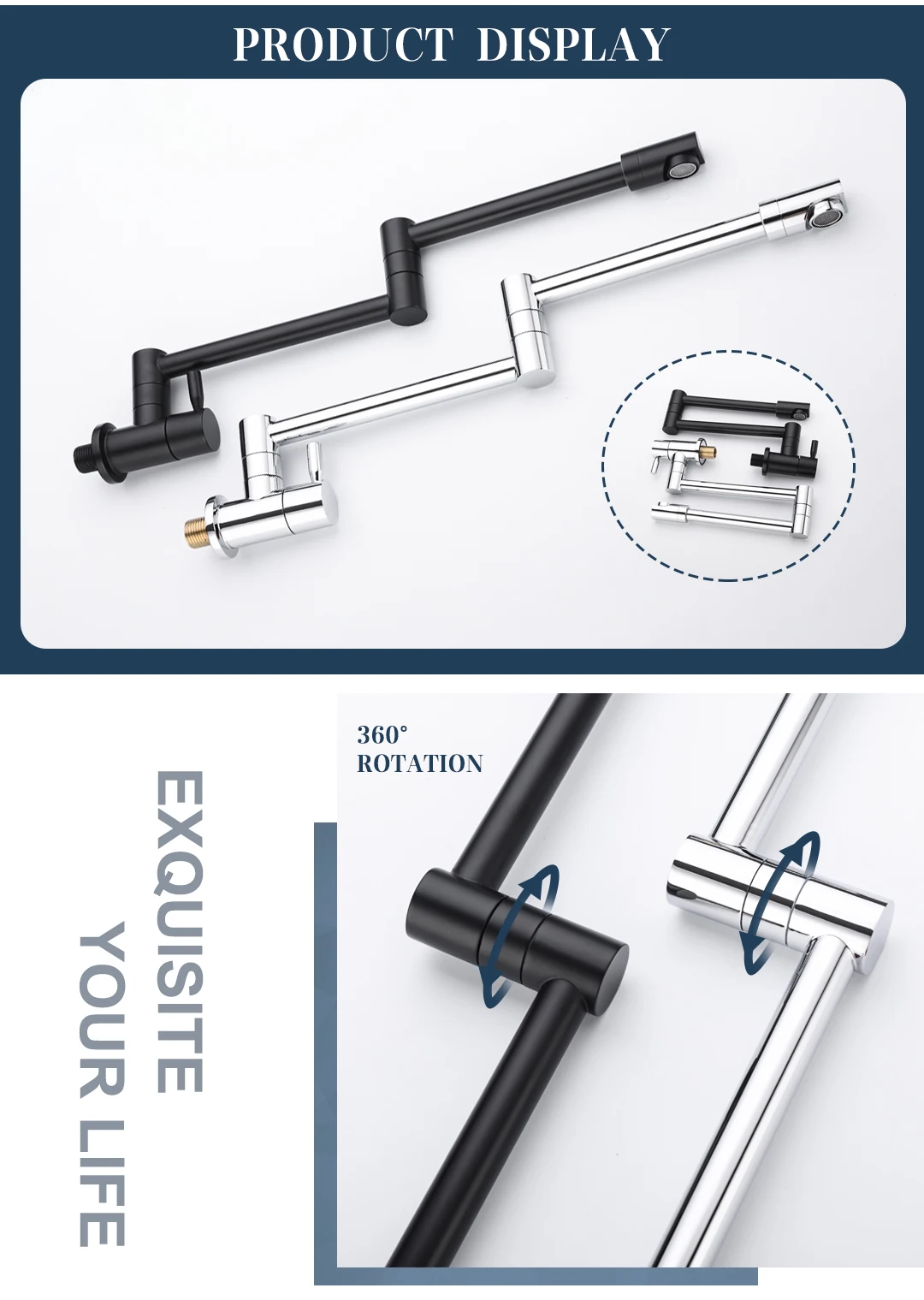 PRODUCT DISPLAY

360°
ROTATION

EXQUISITE
YOUR LIFE