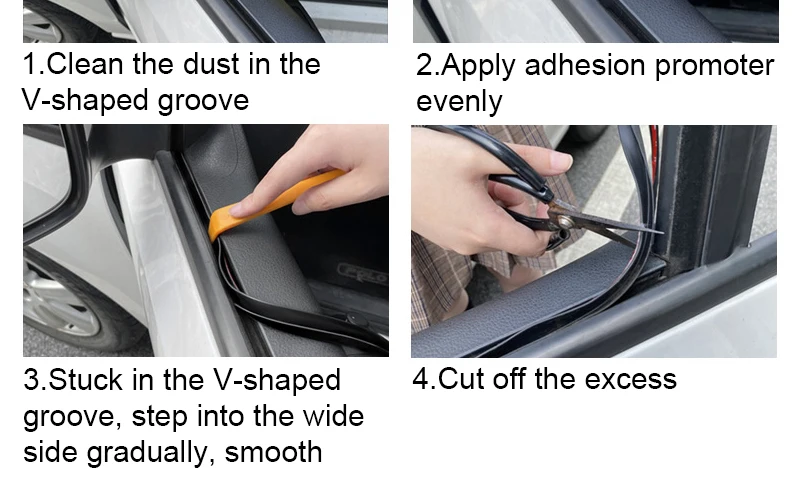 1.Clean the dust in the V-shaped groove

2.Apply adhesion promoter evenly

3.Stuck in the V-shaped groove, step into the wide side gradually, smooth

4.Cut off the excess