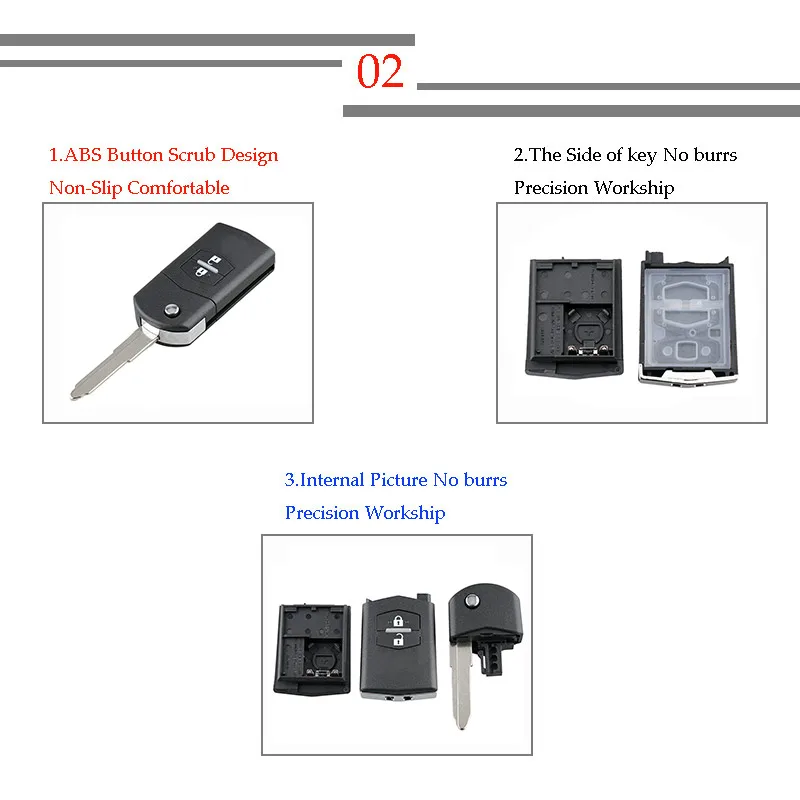 02

1.ABS Button Scrub Design
Non-Slip Comfortable

2.The Side of key No burrs
Precision Workship

3.Internal Picture No burrs
Precision Workship