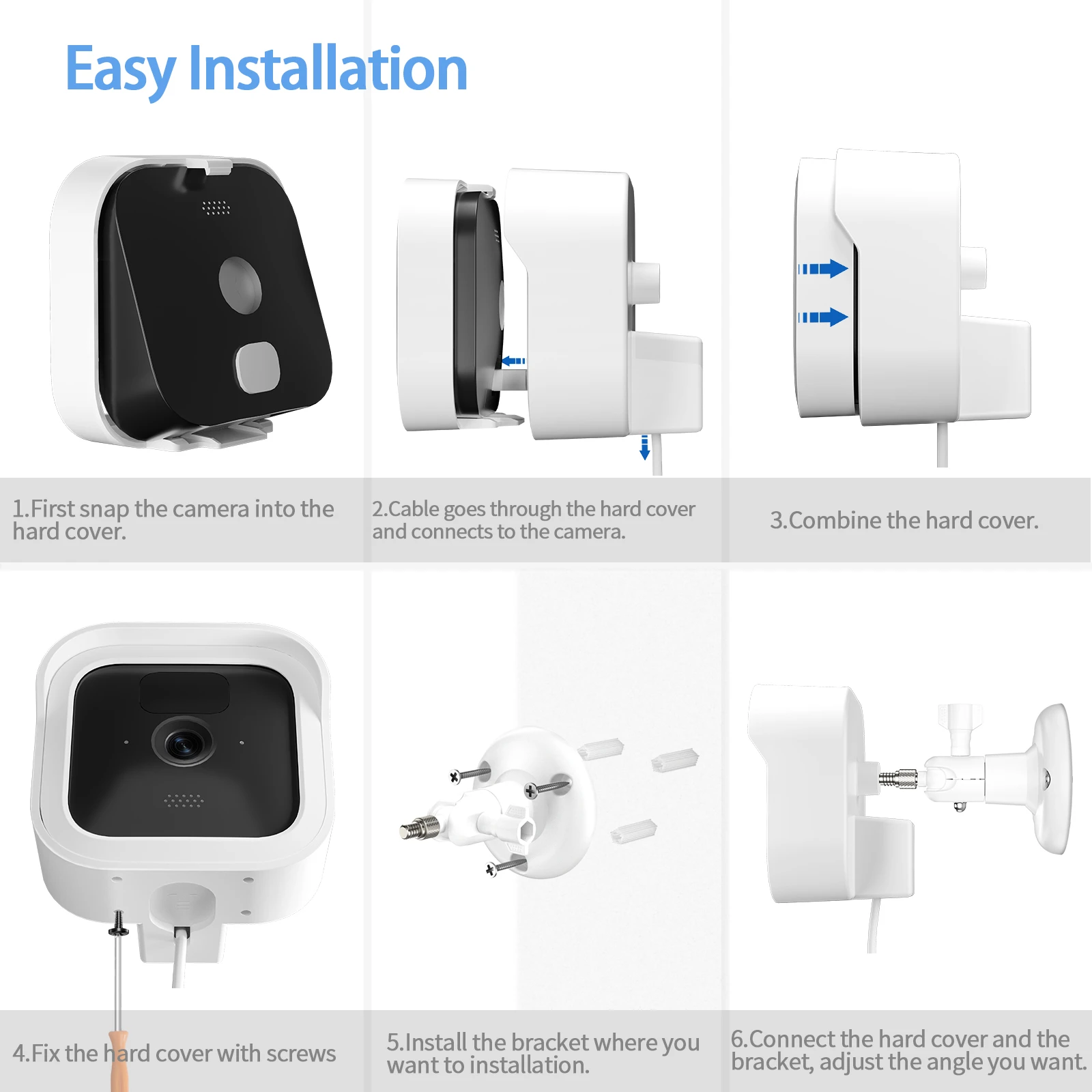 Easy Installation

1.First snap the camera into the hard cover.

2.Cable goes through the hard cover and connects to the camera.

3.Combine the hard cover.

4.Fix the hard cover with screws

5.Install the bracket where you want to installation.

6.Connect the hard cover and the bracket, adjust the angle you want.