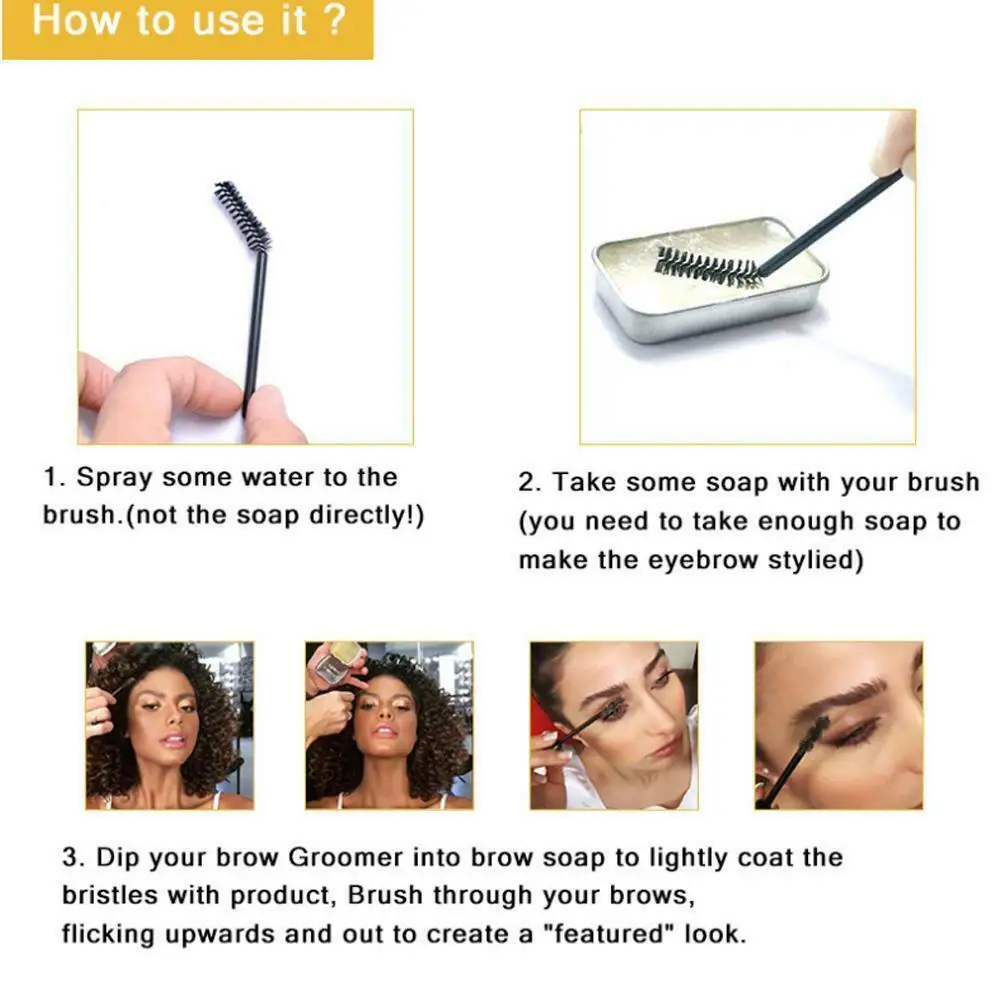 How to use it ?

1. Spray some water to the brush.(not the soap directly!)

2. Take some soap with your brush (you need to take enough soap to make the eyebrow stylied)

3. Dip your brow Groomer into brow soap to lightly coat the bristles with product, Brush through your brows, flicking upwards and out to create a "featured" look.