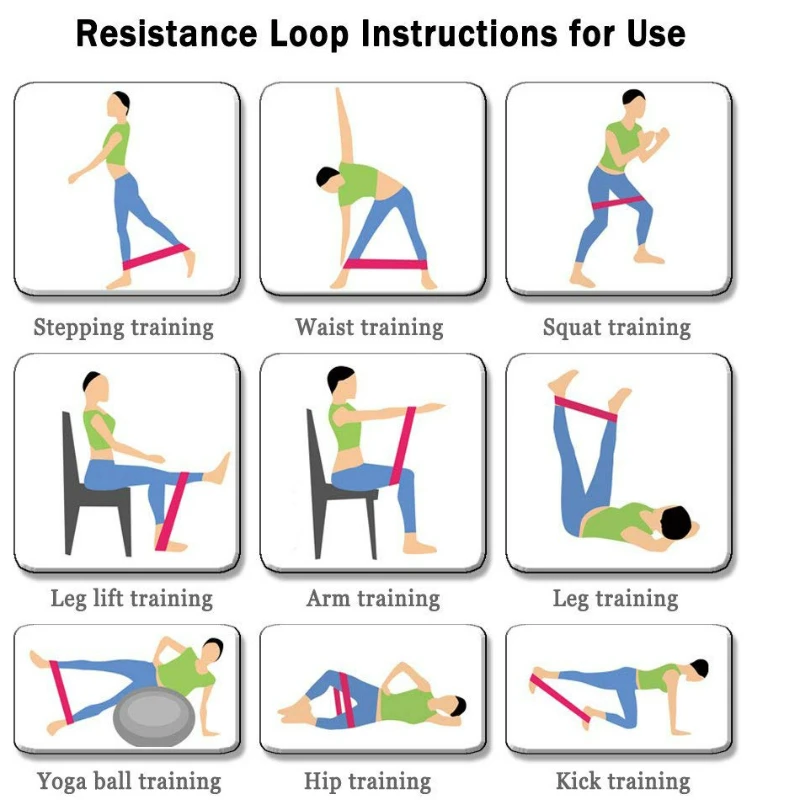 Resistance Loop Instructions for Use

Stepping training

Waist training

Squat training

Leg lift training

Arm training

Leg training

Yoga ball training

Hip training

Kick training