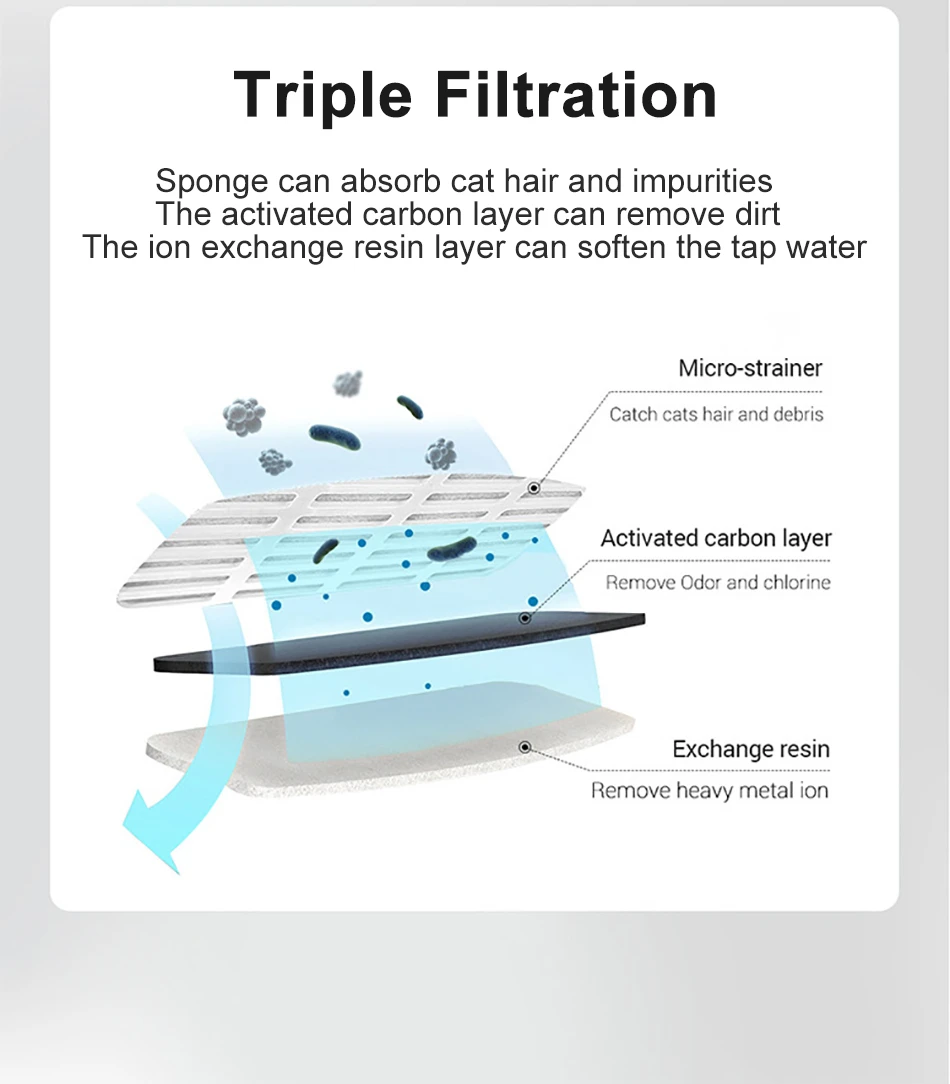 Triple Filtration

Sponge can absorb cat hair and impurities
The activated carbon layer can remove dirt
The ion exchange resin layer can soften the tap water

Micro-strainer
Catch cats hair and debris

Activated carbon layer
Remove Odor and chlorine

Exchange resin
Remove heavy metal ion