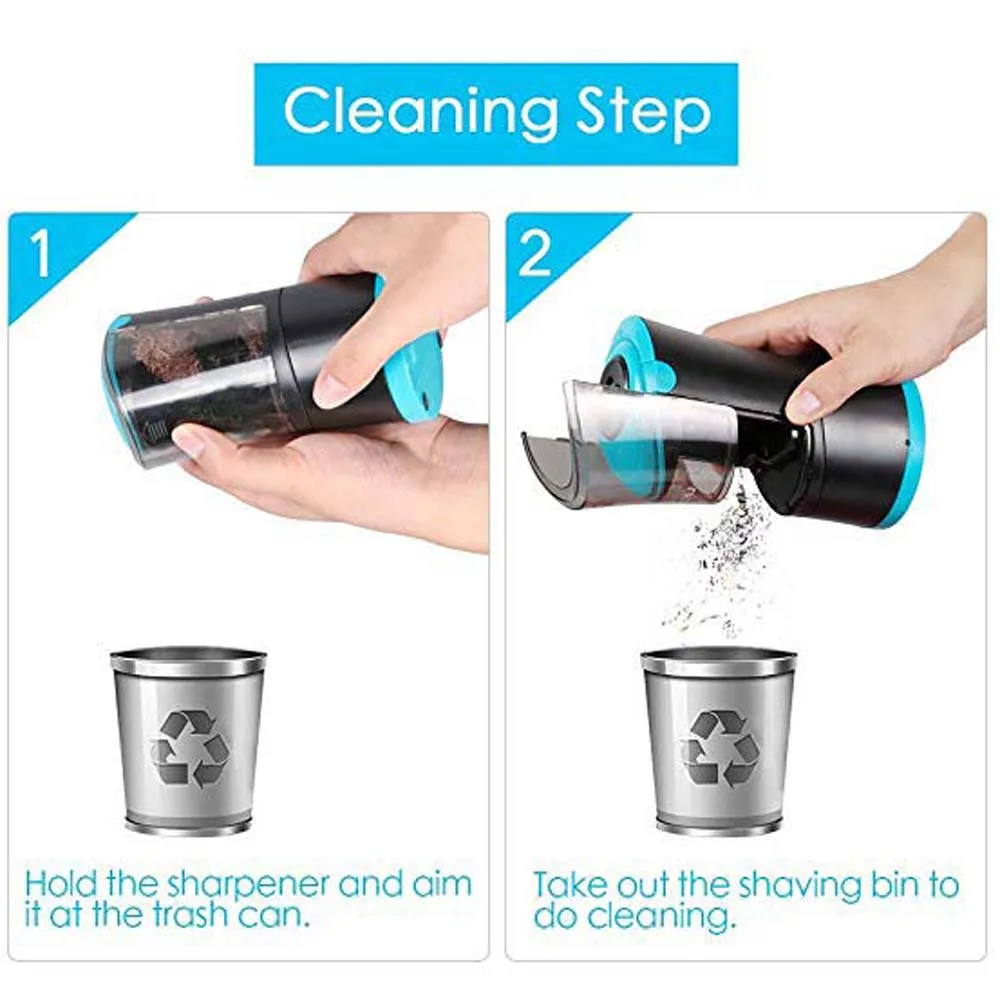 Cleaning Step

1

Hold the sharpener and aim it at the trash can.

2

Take out the shaving bin to do cleaning.