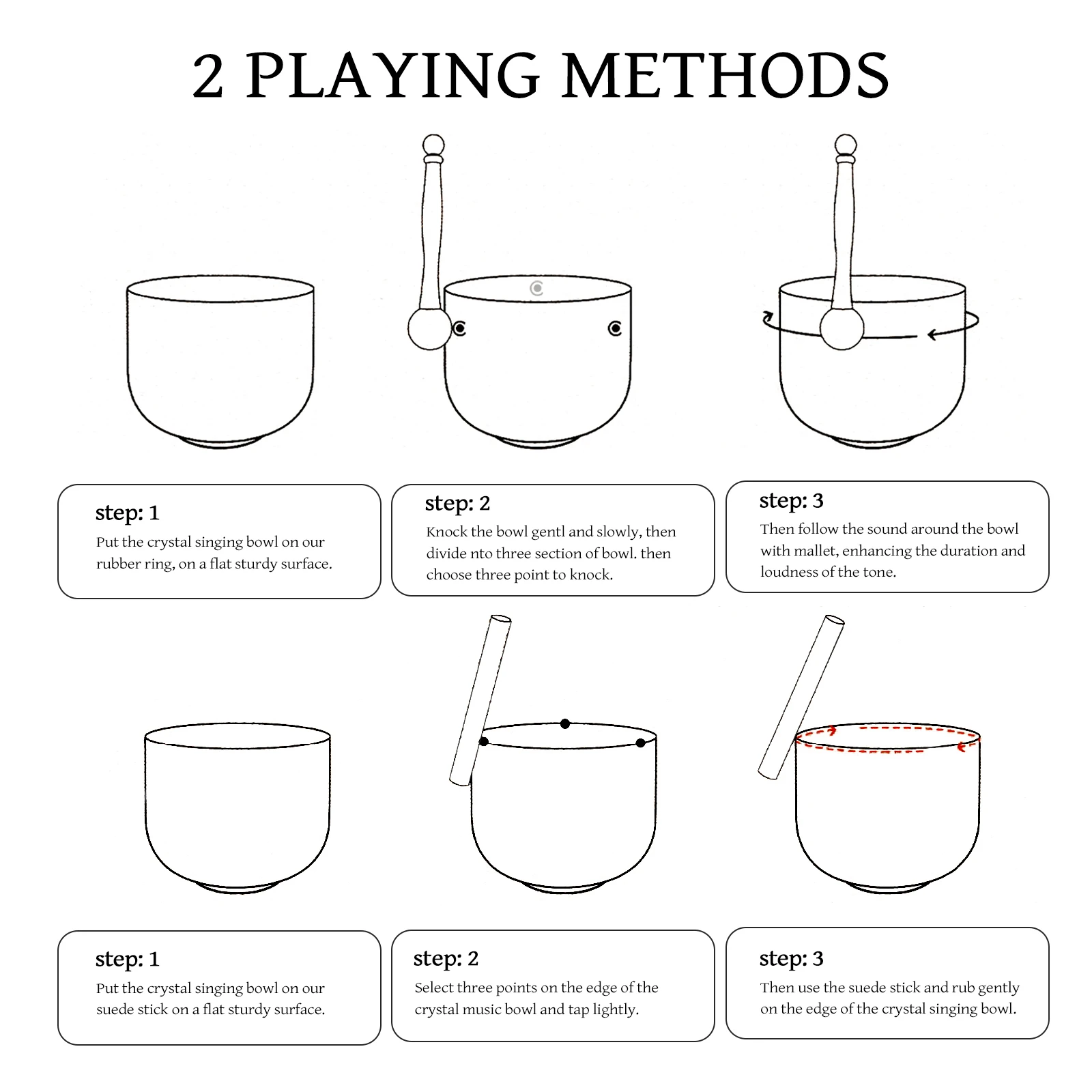 2 PLAYING METHODS

step: 1
Put the crystal singing bowl on our rubber ring, on a flat sturdy surface.

step: 2
Knock the bowl gentl and slowly, then divide nto three section of bowl. then choose three point to knock.

step: 3
Then follow the sound around the bowl with mallet, enhancing the duration and loudness of the tone.

step: 1
Put the crystal singing bowl on our suede stick on a flat sturdy surface.

step: 2
Select three points on the edge of the crystal music bowl and tap lightly.

step: 3
Then use the suede stick and rub gently on the edge of the crystal singing bowl.