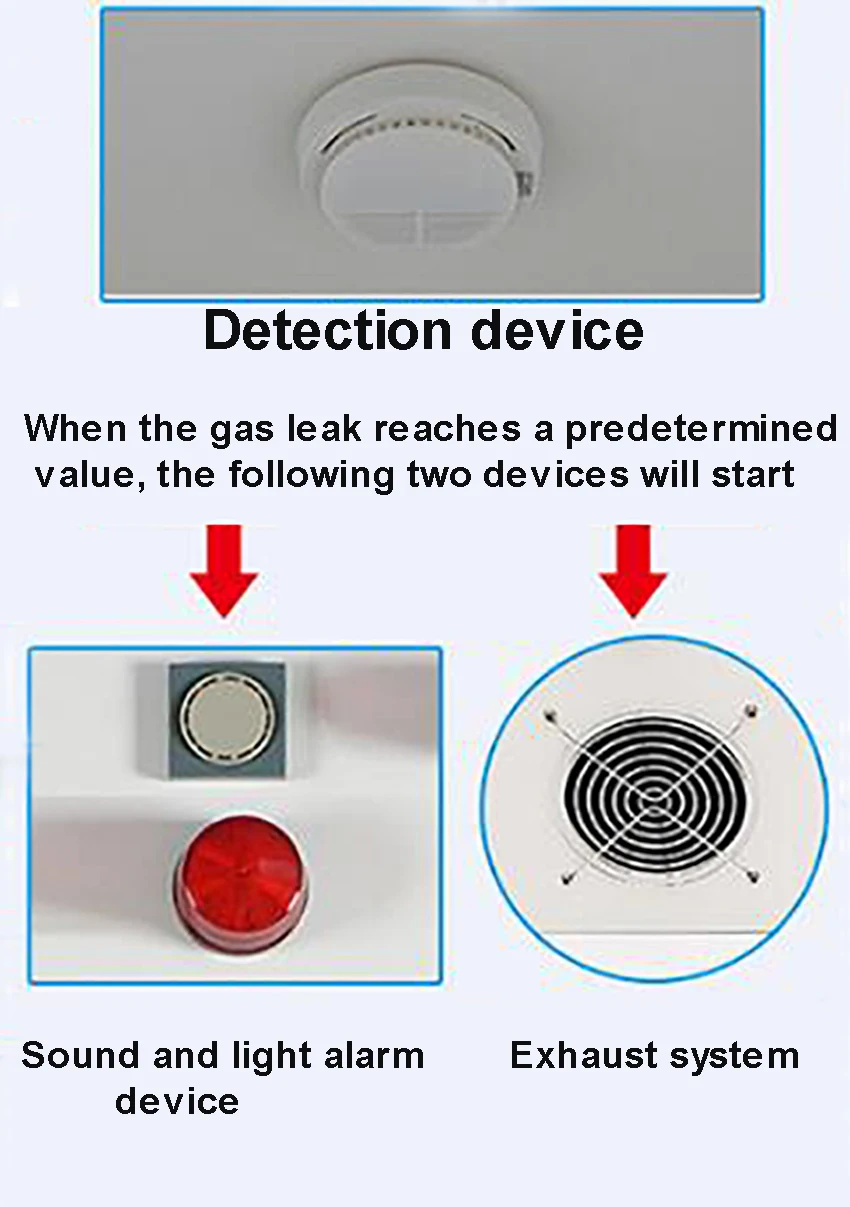 Detection device

When the gas leak reaches a predetermined value, the following two devices will start

Sound and light alarm device

Exhaust system