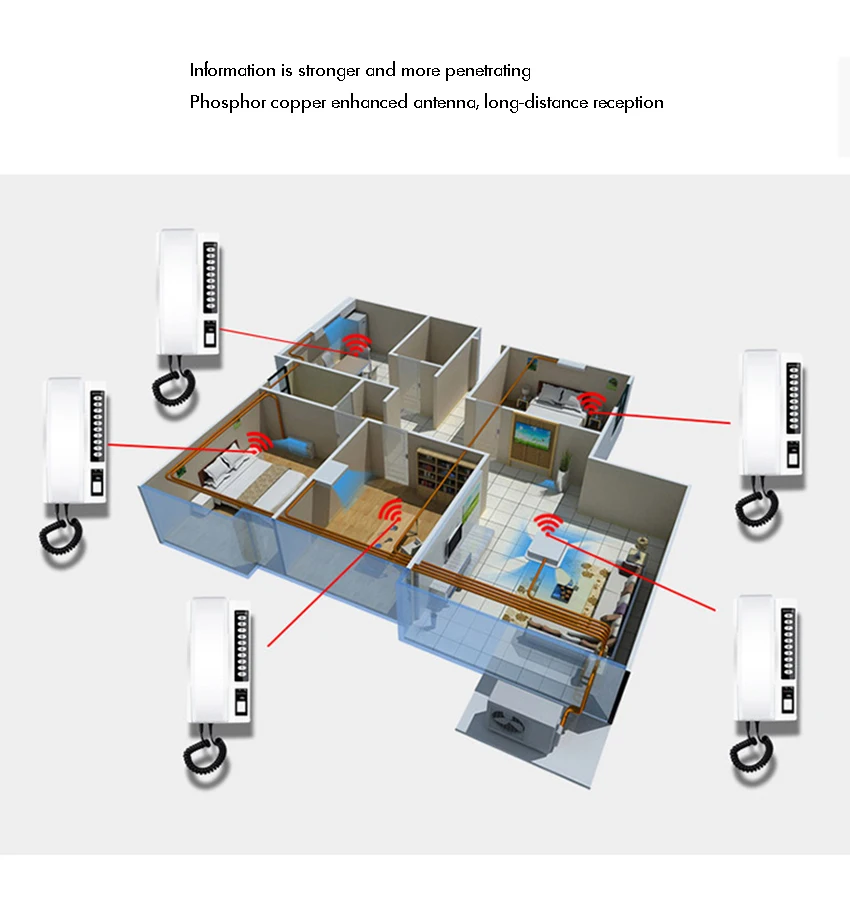 Information is stronger and more penetrating
Phosphor copper enhanced antenna, long-distance reception