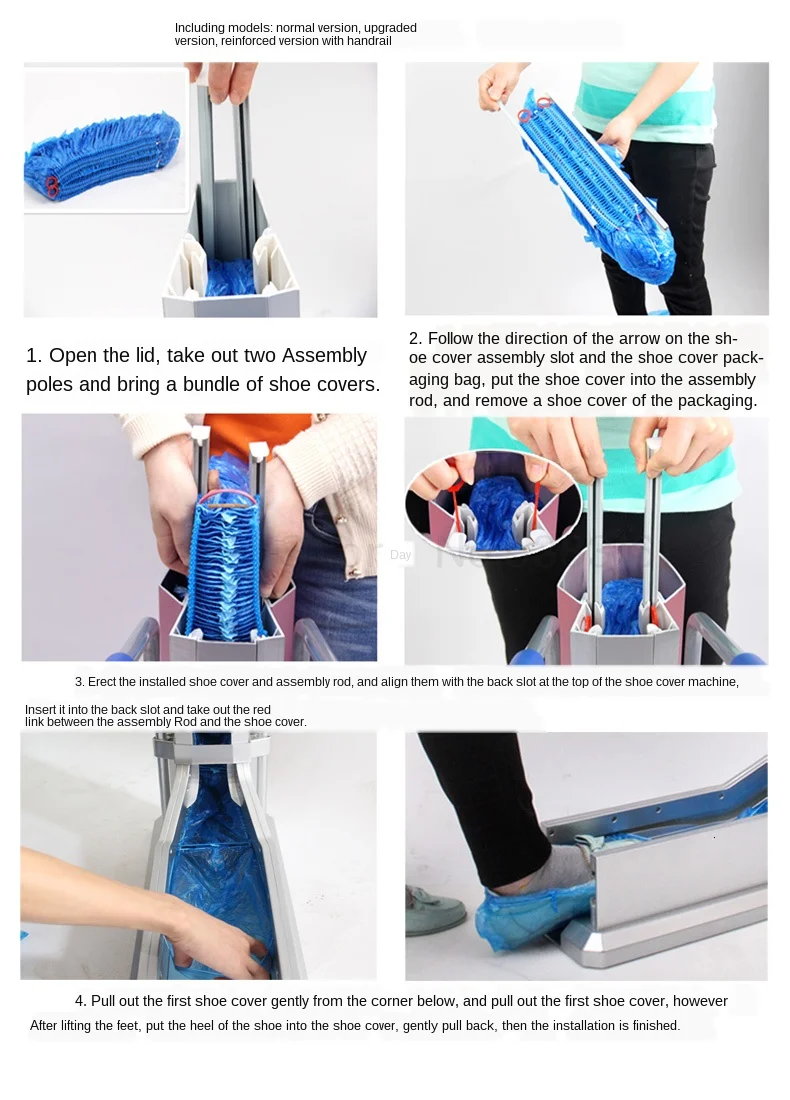 Including models: normal version, upgraded version, reinforced version with handrail

1. Open the lid, take out two Assembly poles and bring a bundle of shoe covers.

2. Follow the direction of the arrow on the shoe cover assembly slot and the shoe cover packaging bag, put the shoe cover into the assembly rod, and remove a shoe cover of the packaging.

Day

3. Erect the installed shoe cover and assembly rod, and align them with the back slot at the top of the shoe cover machine,

Insert it into the back slot and take out the red link between the assembly Rod and the shoe cover.

4. Pull out the first shoe cover gently from the corner below, and pull out the first shoe cover, however

After lifting the feet, put the heel of the shoe into the shoe cover, gently pull back, then the installation is finished.