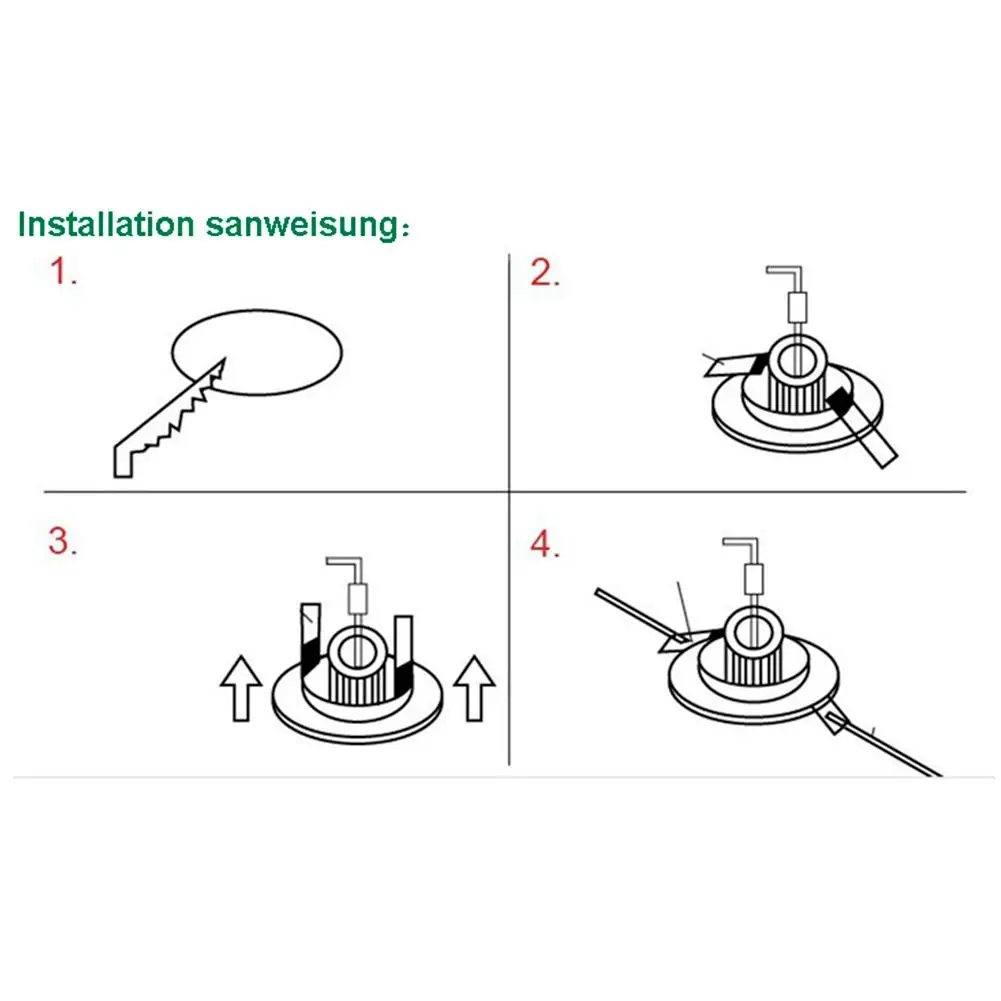 Installation sanweisung：

1.

2.

3.

4.