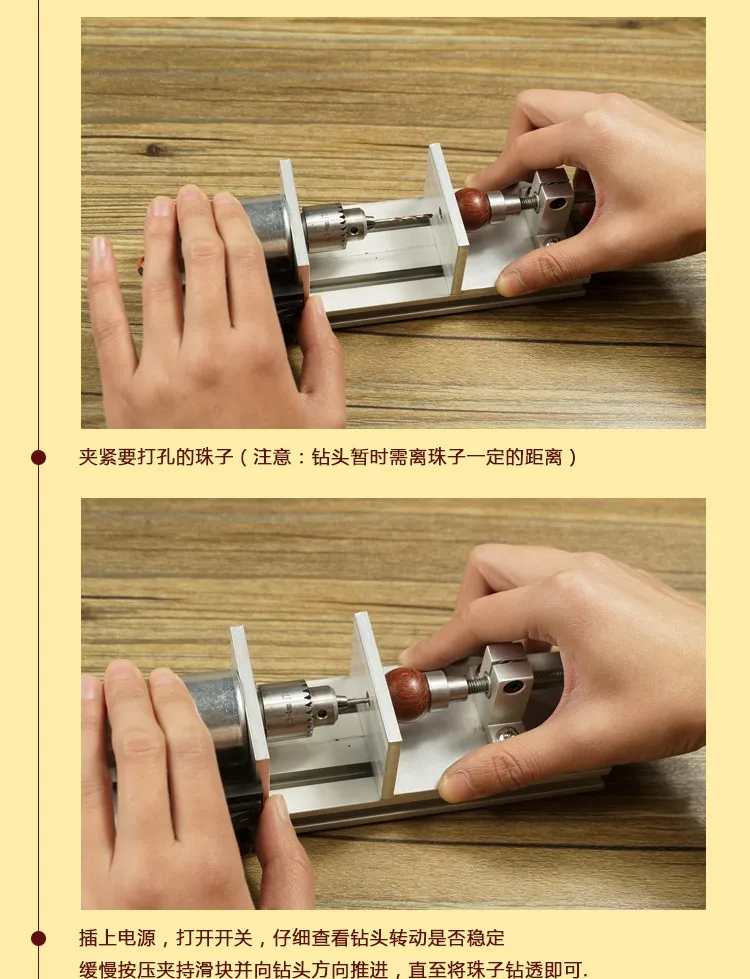 夹紧要打孔的珠子（注意：钻头暂时需离珠子一定的距离）

插上电源，打开开关，仔细查看钻头转动是否稳定
缓慢按压夹持滑块并向钻头方向推进，直至将珠子钻透即可.