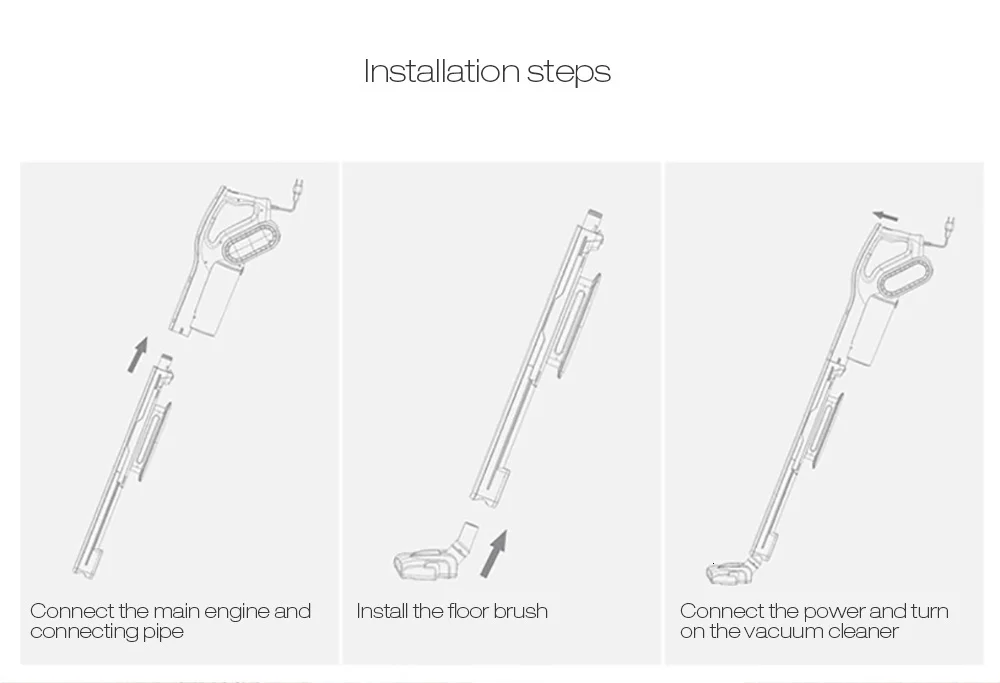 Installation steps

Connect the main engine and connecting pipe

Install the floor brush

Connect the power and turn on the vacuum cleaner