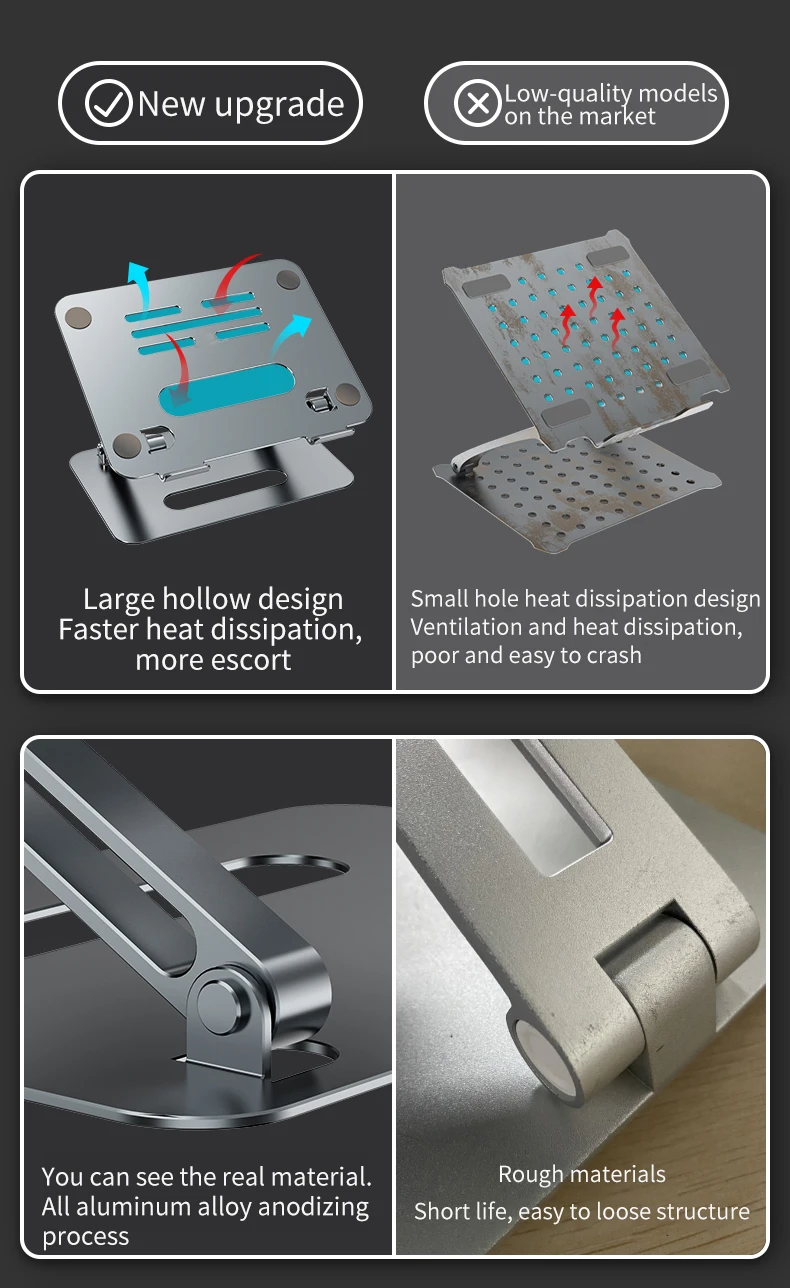 New upgrade

Low-quality models on the market

Large hollow design
Faster heat dissipation, more escort

Small hole heat dissipation design
Ventilation and heat dissipation, poor and easy to crash

You can see the real material. All aluminum alloy anodizing process

Rough materials
Short life, easy to loose structure