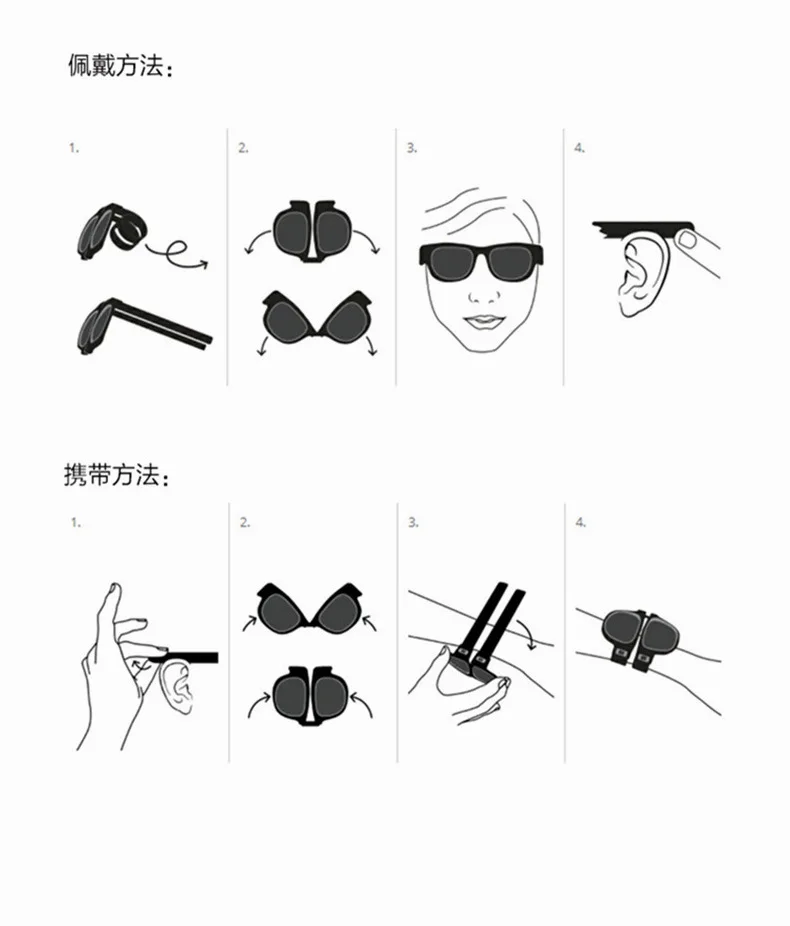 佩戴方法：

1.

2.

3.

4.

携带方法：

1.

2.

3.

4.