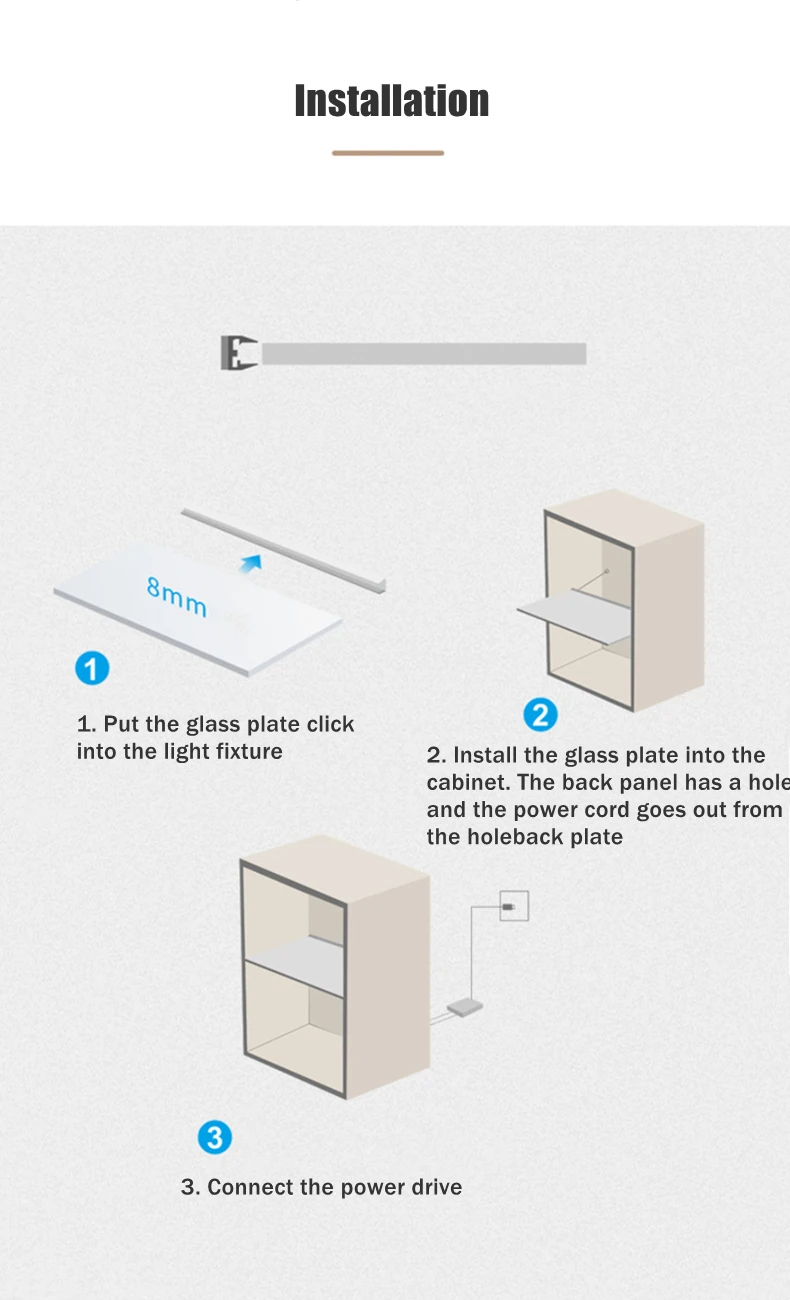 Installation

8mm

1

1. Put the glass plate click into the light fixture

2

2. Install the glass plate into the cabinet. The back panel has a hole and the power cord goes out from the holeback plate

3

3. Connect the power drive