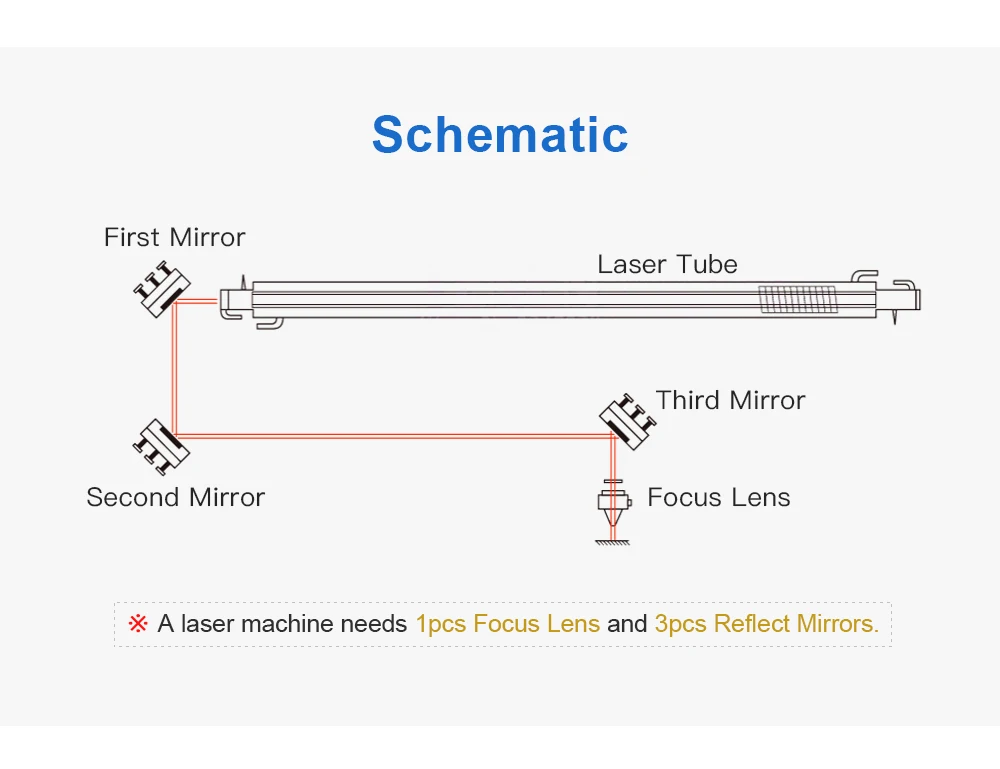 Schematic

First Mirror

Laser Tube

Third Mirror

Second Mirror

Focus Lens

※ A laser machine needs 1pcs Focus Lens and 3pcs Reflect Mirrors.