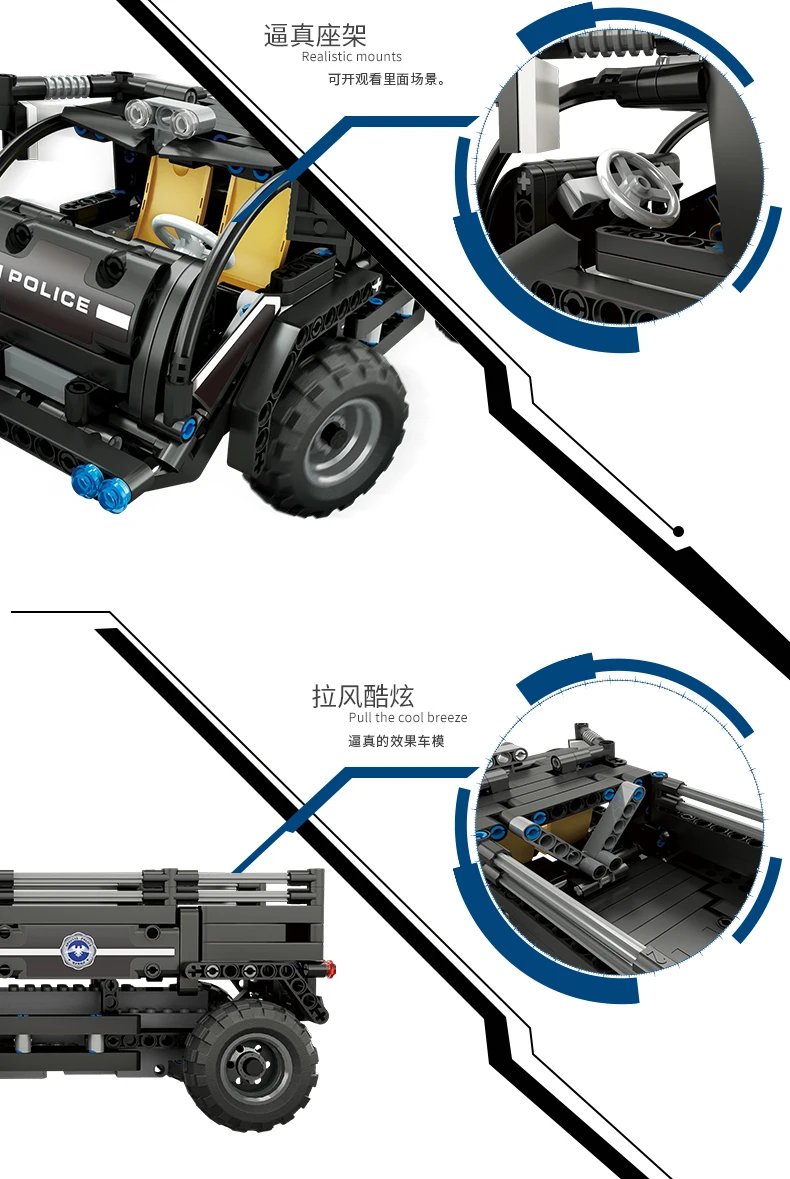 逼真座架
Realistic mounts
可开观看里面场景。

POLICE

拉风酷炫
Pull the cool breeze
逼真的效果车模