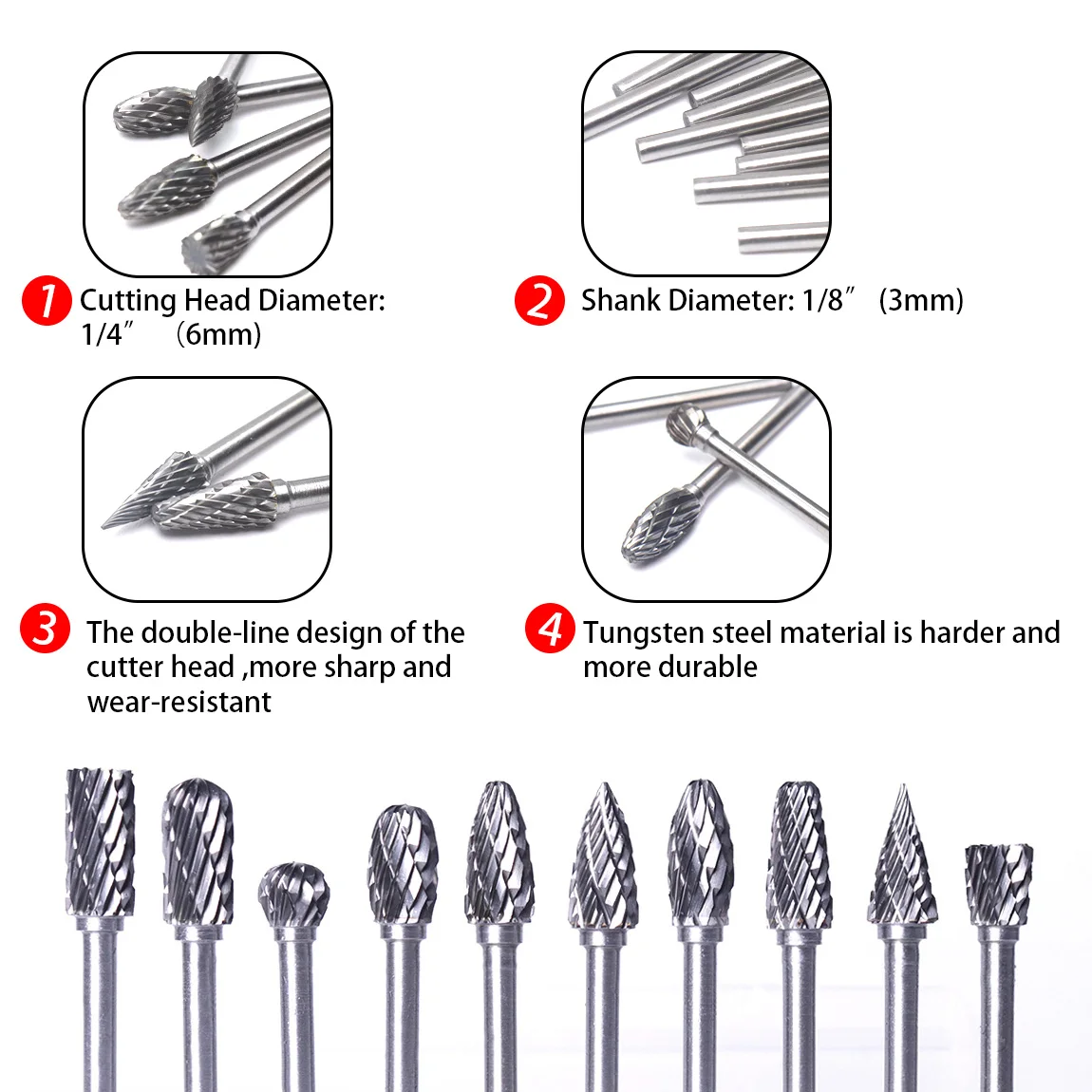 1 Cutting Head Diameter: 1/4″ （6mm)

2 Shank Diameter: 1/8″ （3mm)

3 The double-line design of the cutter head ,more sharp and wear-resistant

4 Tungsten steel material is harder and more durable