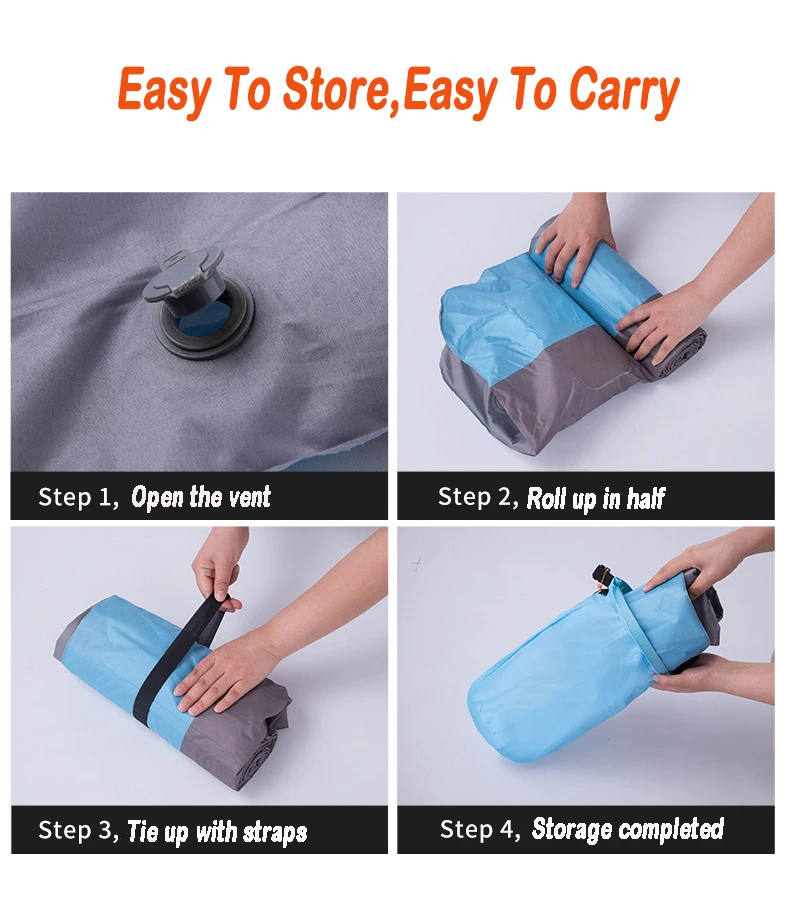 Easy To Store,Easy To Carry

Step 1, Open the vent

Step 2, Roll up in half

Step 3, Tie up with straps

Step 4, Storage completed