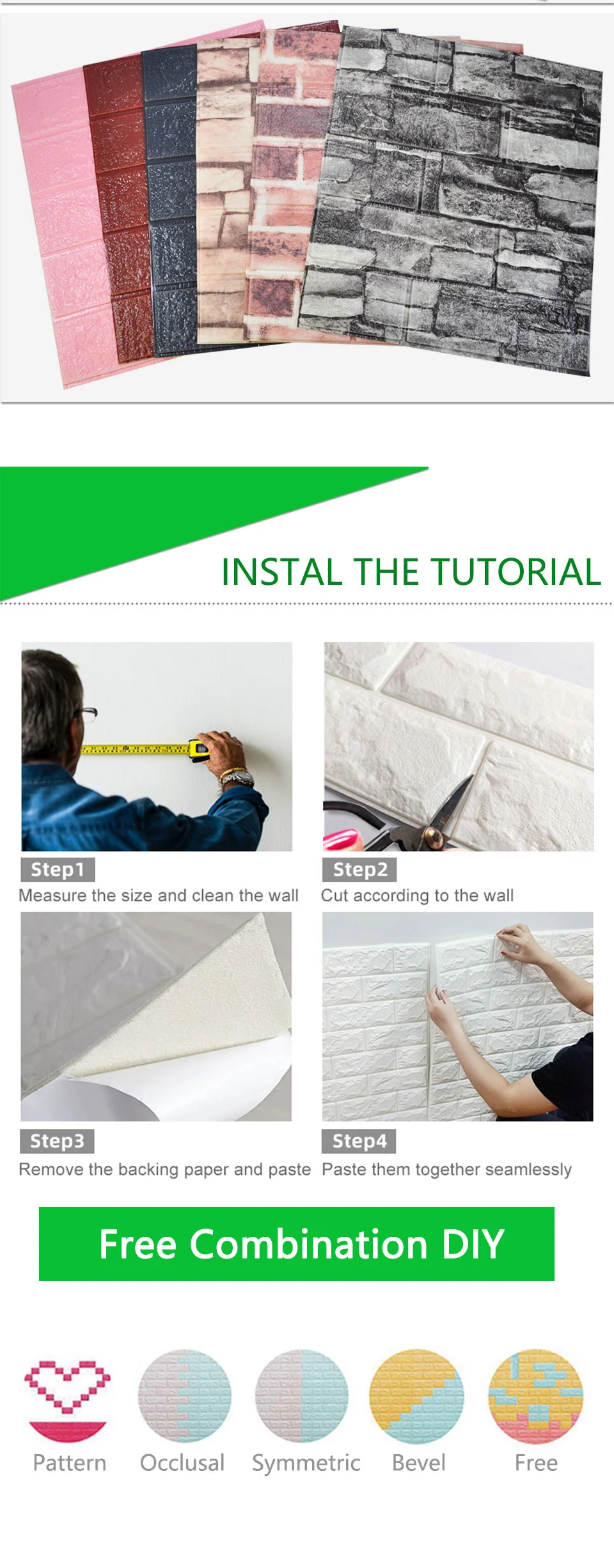 INSTAL THE TUTORIAL

Step1
Measure the size and clean the wall

Step2
Cut according to the wall

Step3
Remove the backing paper and paste

Step4
Paste them together seamlessly

Free Combination DIY

Pattern
Occlusal
Symmetric
Bevel
Free