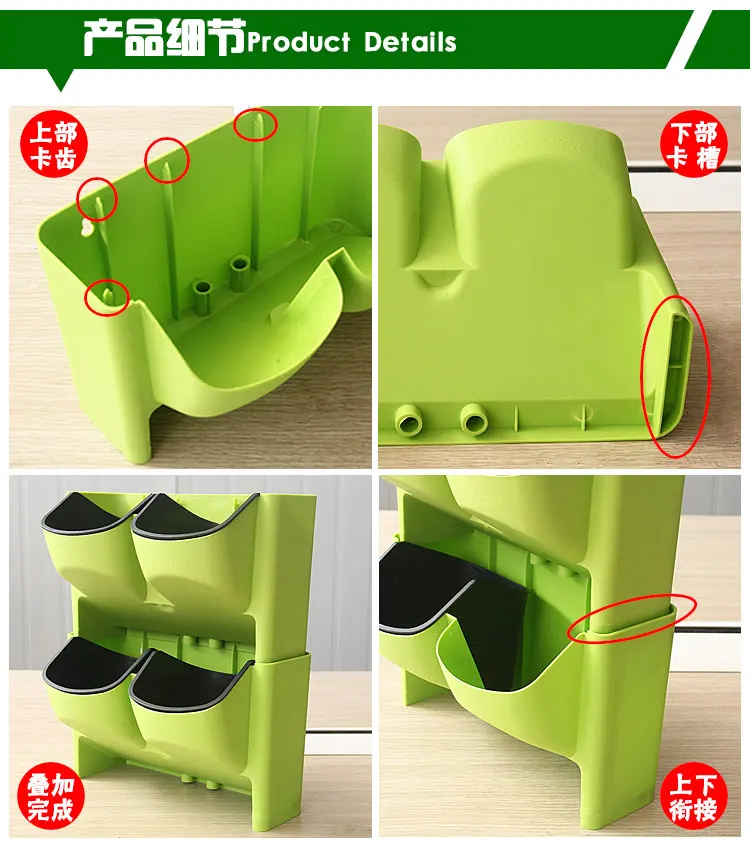 产品细节Product Details

上部卡齿

下部卡槽

叠加完成

上下衔接