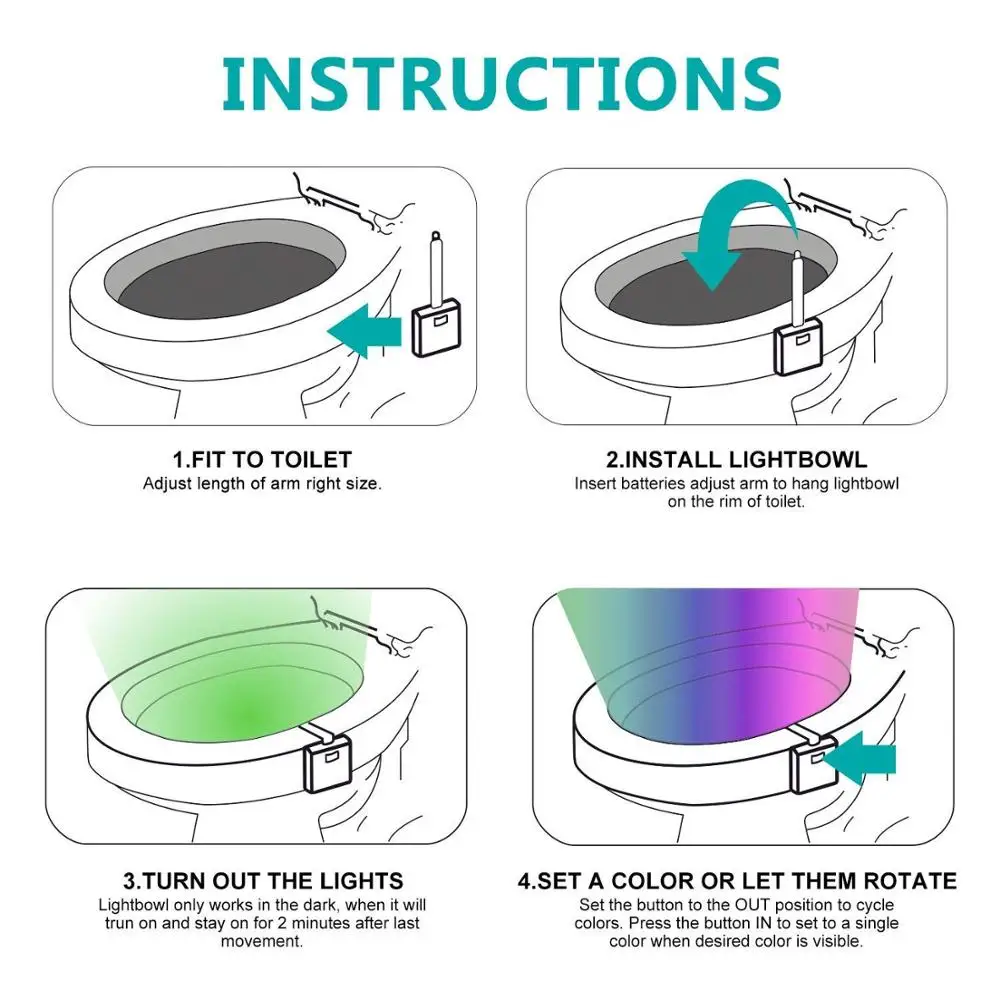 INSTRUCTIONS

1.FIT TO TOILET
Adjust length of arm right size.

2.INSTALL LIGHTBOWL
Insert batteries adjust arm to hang lightbowl on the rim of toilet.

3.TURN OUT THE LIGHTS
Lightbowl only works in the dark, when it will trun on and stay on for 2 minutes after last movement.

4.SET A COLOR OR LET THEM ROTATE
Set the button to the OUT position to cycle colors. Press the button IN to set to a single color when desired color is visible.