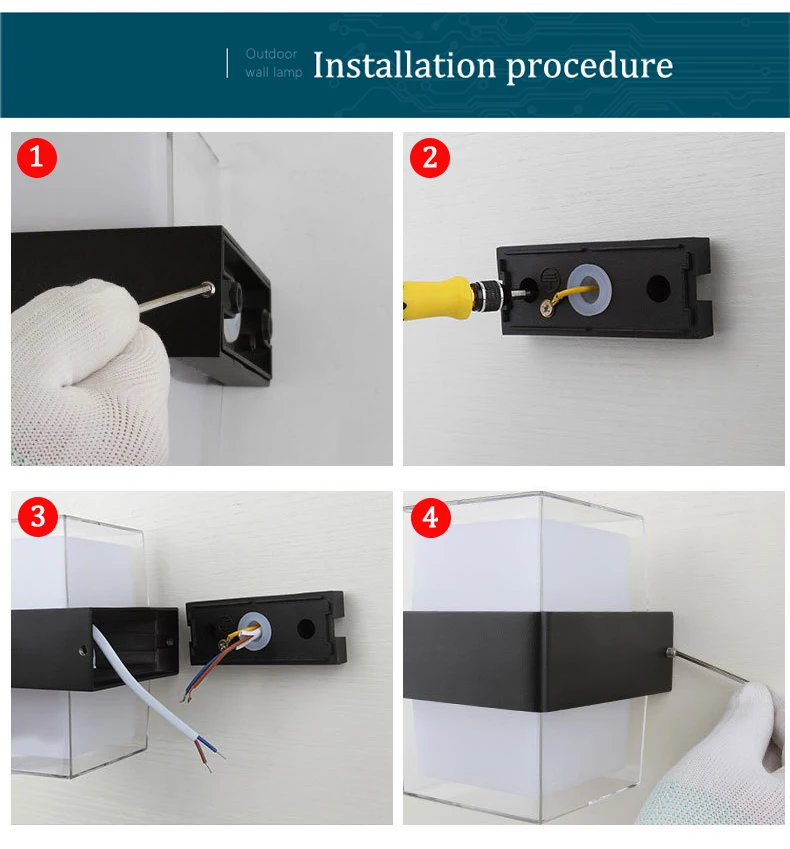 Outdoor wall lamp Installation procedure

1

2

3

4