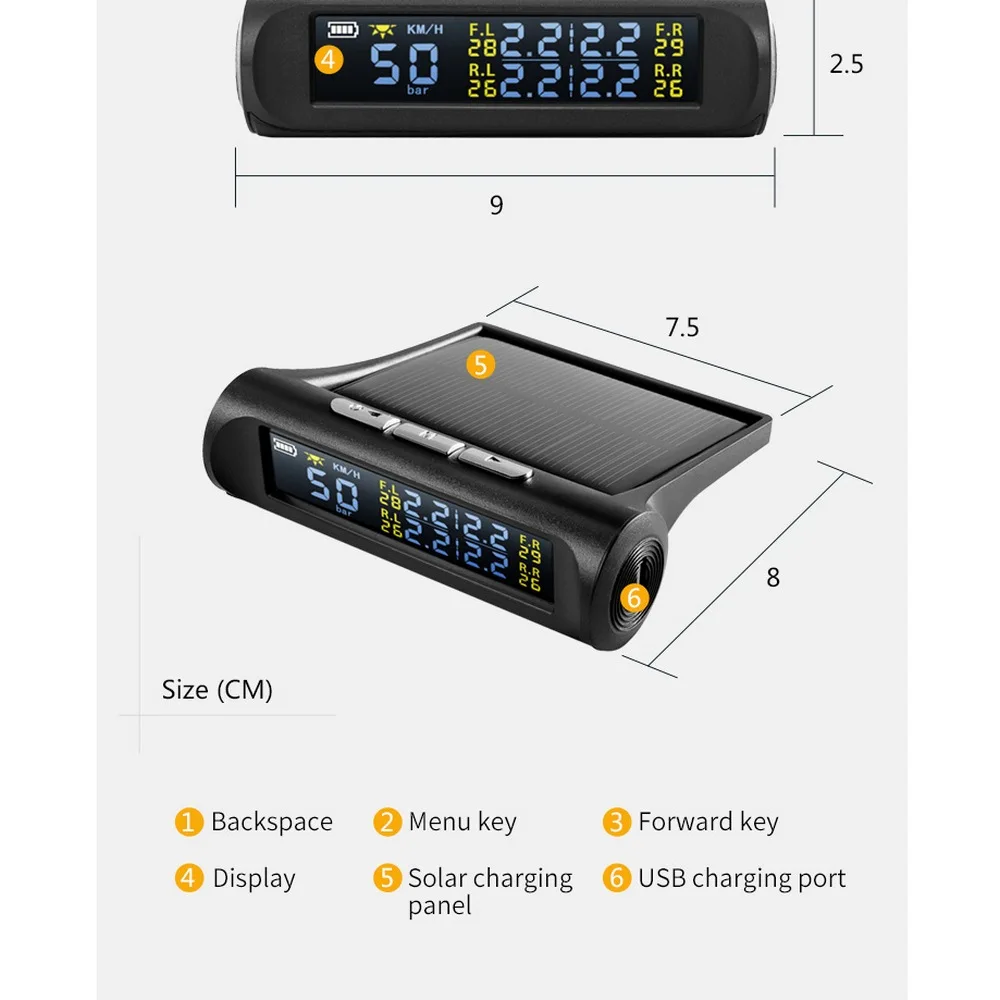 4 KM/H 50 bar F.L 28 2.2 2.2 F.R 29 R.L 26 2.2 2.2 R.R 26

2.5

9

7.5

5

KM/H 50 bar F.L 28 2.2 2.2 F.R 29 R.L 26 2.2 2.2 R.R 26

6

8

Size (CM)

1 Backspace
2 Menu key
3 Forward key
4 Display
5 Solar charging panel
6 USB charging port