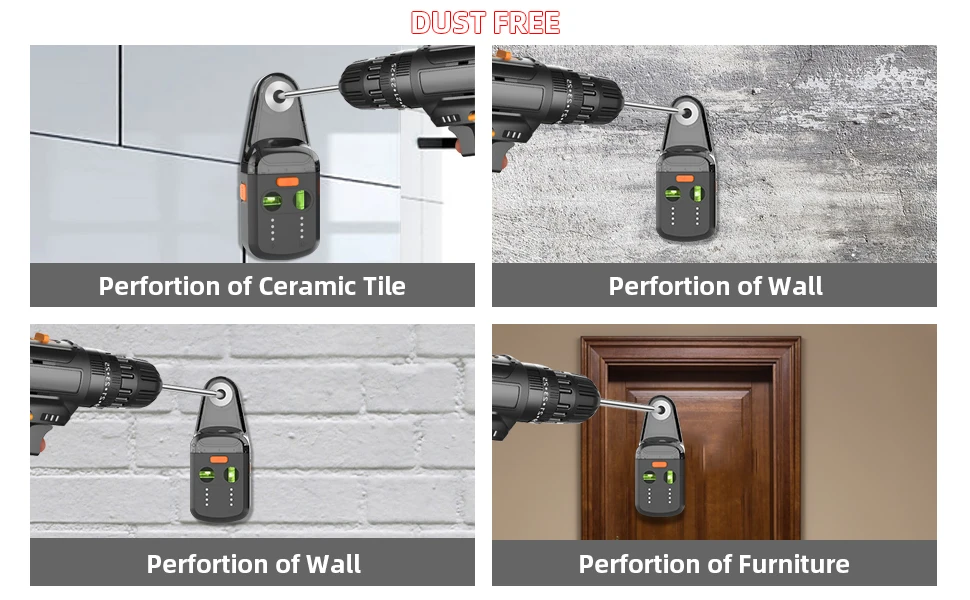 DUST FREE

Perfortion of Ceramic Tile

Perfortion of Wall

Perfortion of Wall

Perfortion of Furniture