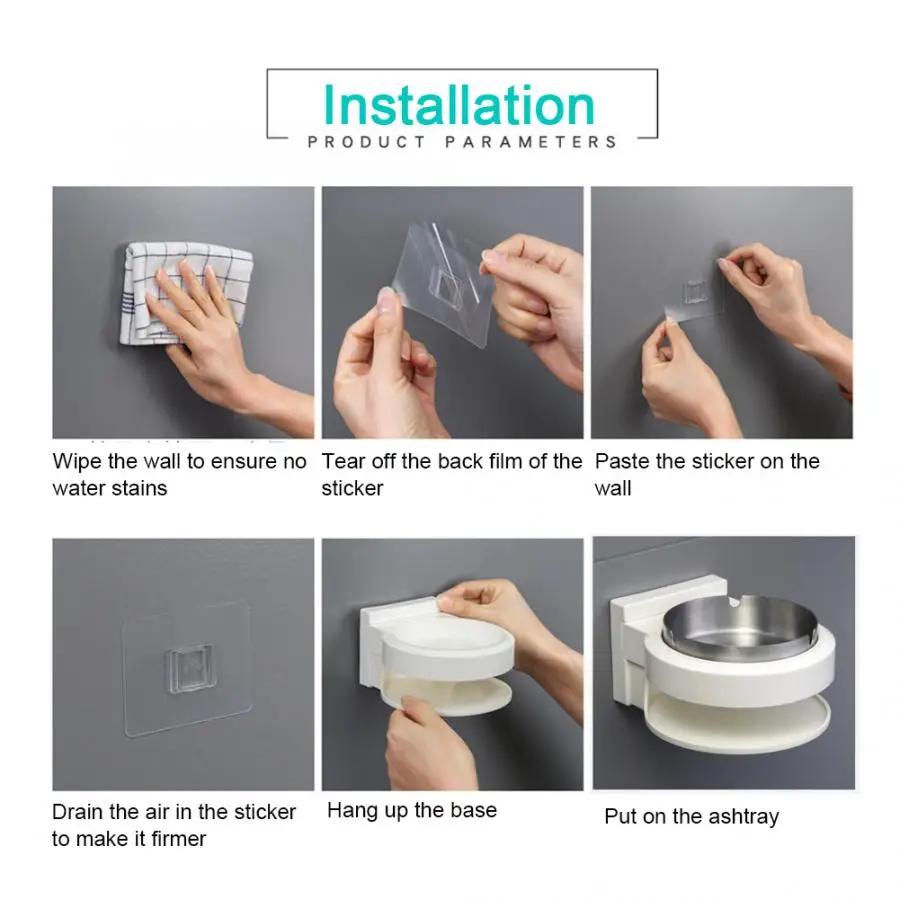 Installation
PRODUCT PARAMETERS

Wipe the wall to ensure no water stains

Tear off the back film of the sticker

Paste the sticker on the wall

Drain the air in the sticker to make it firmer

Hang up the base

Put on the ashtray