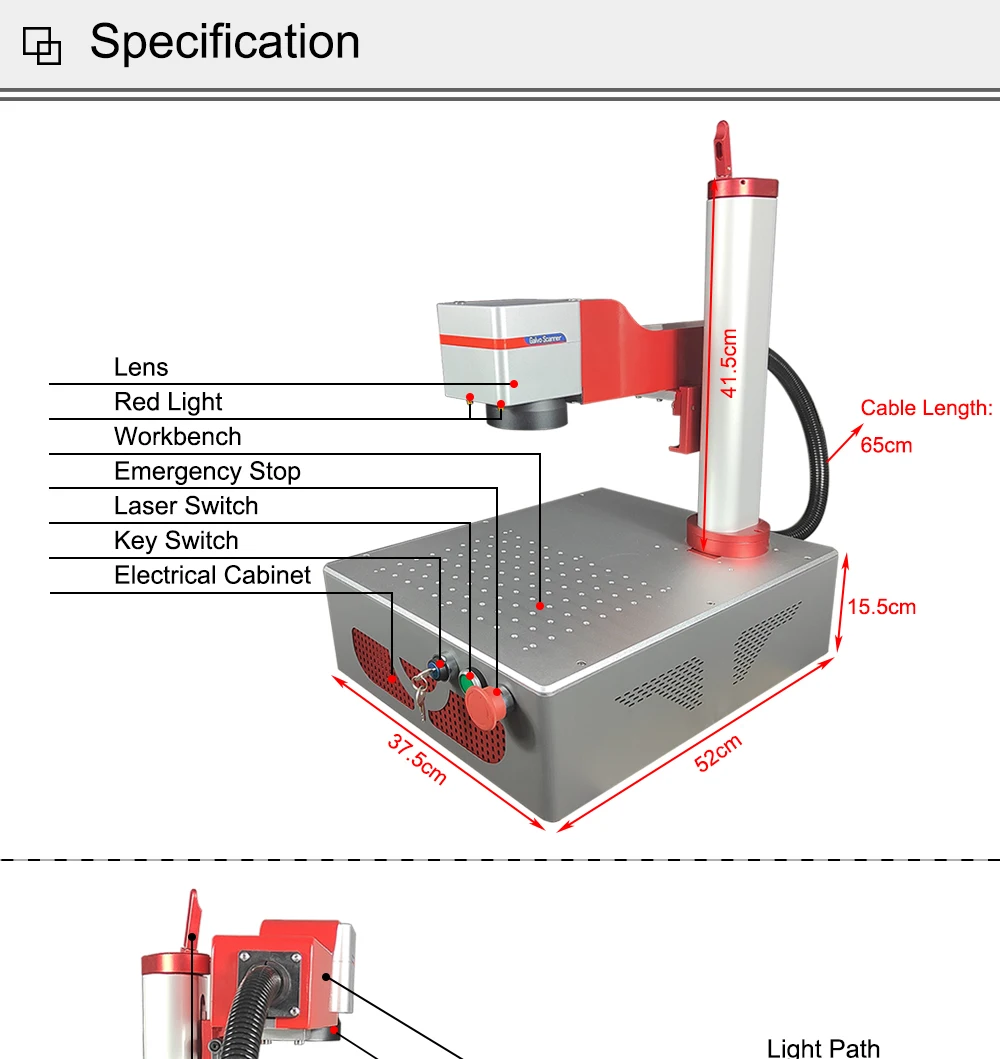 Specification

Lens
Red Light
Workbench
Emergency Stop
Laser Switch
Key Switch
Electrical Cabinet

Galvo Scanner

41.5cm

Cable Length:
65cm

15.5cm

37.5cm

52cm

Light Path