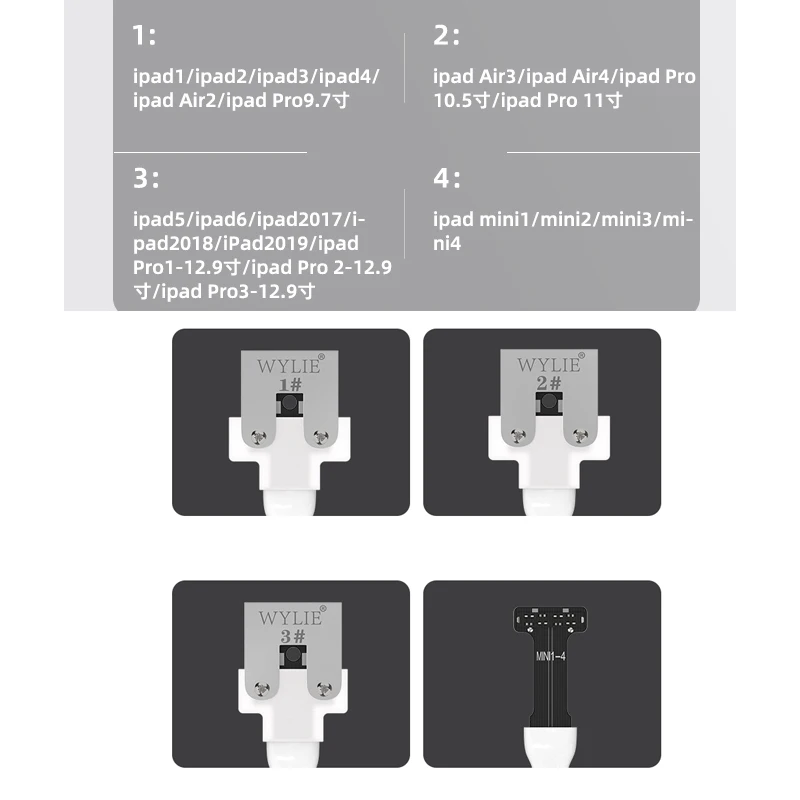 1:

ipad1/ipad2/ipad3/ipad4/ipad Air2/ipad Pro9.7寸

2:

ipad Air3/ipad Air4/ipad Pro 10.5寸/ipad Pro 11寸

3:

ipad5/ipad6/ipad2017/ipad2018/iPad2019/ipad Pro1-12.9寸/ipad Pro 2-12.9寸/ipad Pro3-12.9寸

4:

ipad mini1/mini2/mini3/mini4

WYLIE®
1#

WYLIE®
2#

WYLIE®
3#

MINI1-4