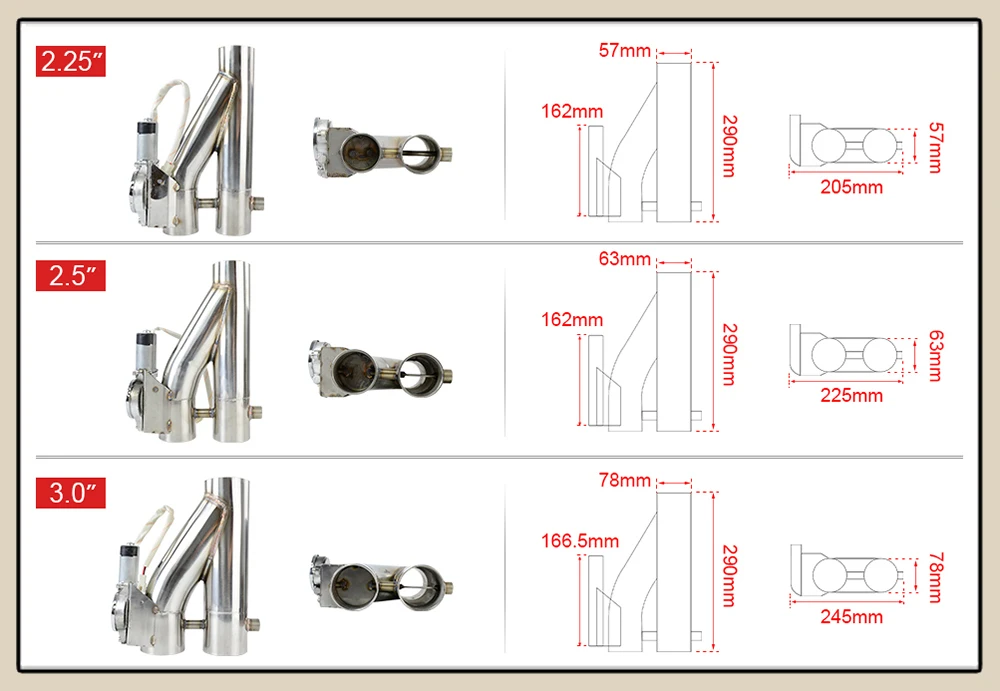 2.25″

57mm

162mm

290mm

57mm

205mm

2.5″

63mm

162mm

290mm

63mm

225mm

3.0″

78mm

166.5mm

290mm

78mm

245mm