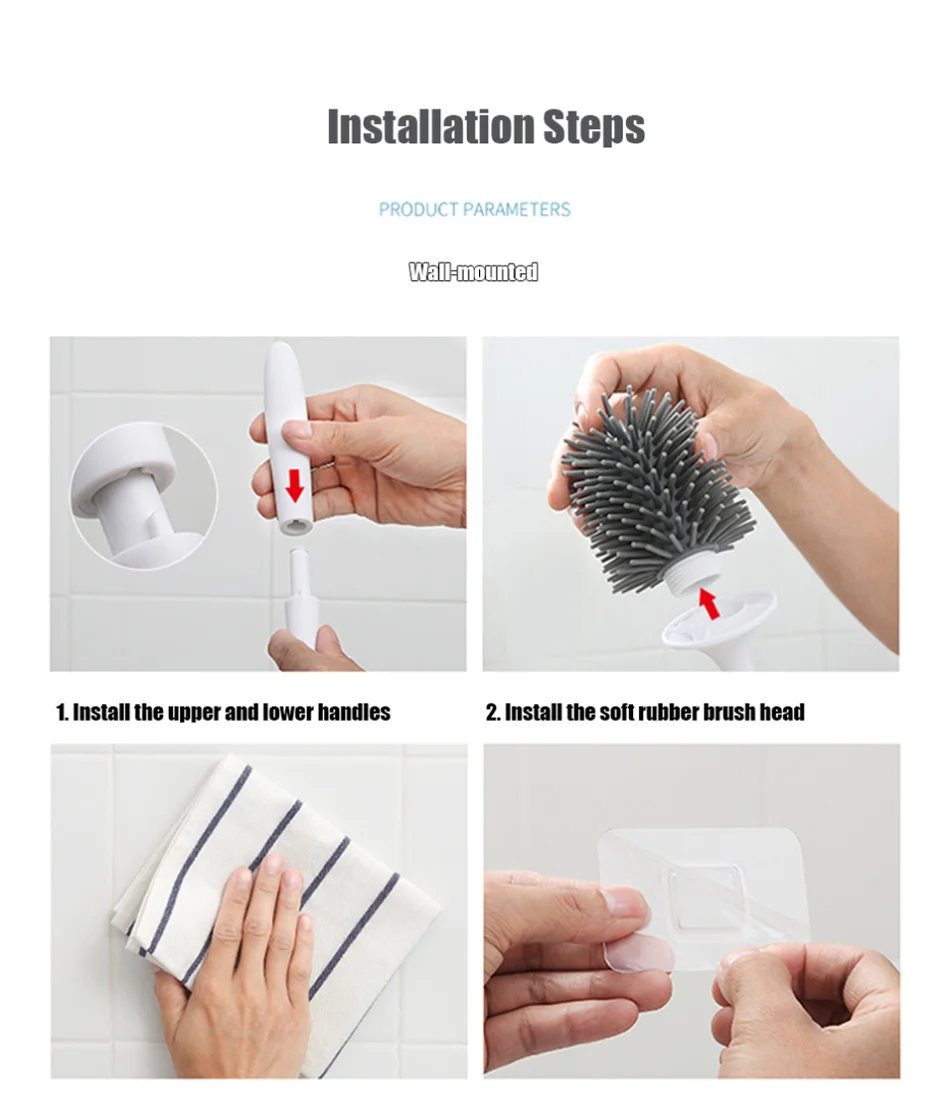 Installation Steps

PRODUCT PARAMETERS

Wall-mounted

1. Install the upper and lower handles

2. Install the soft rubber brush head