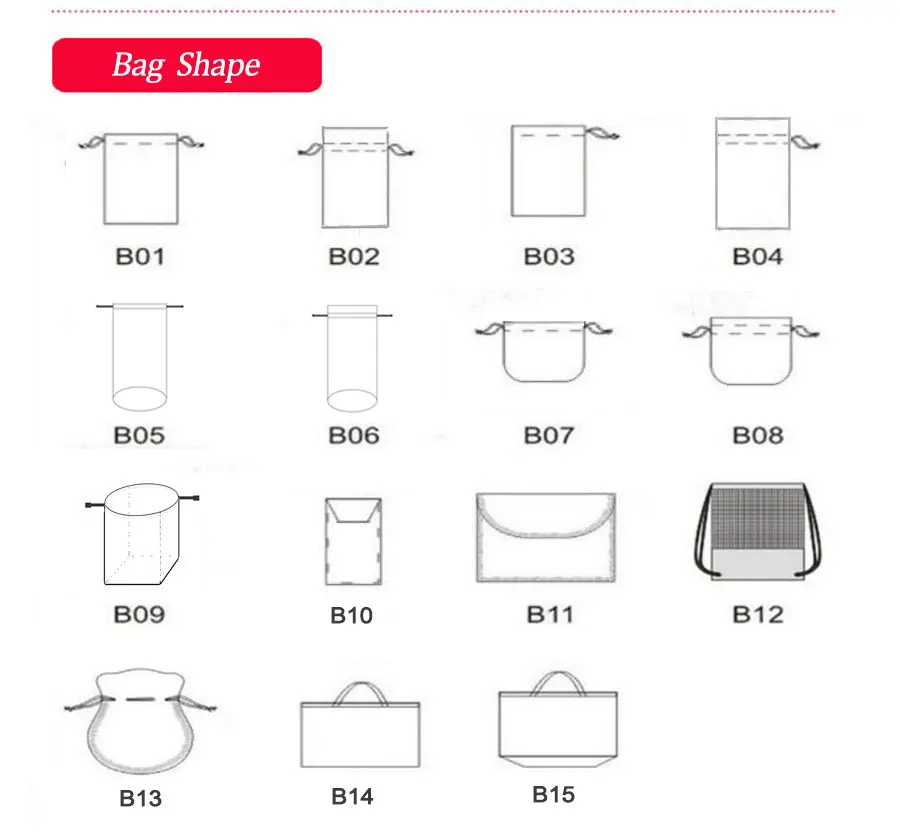 Bag Shape

B01 B02 B03 B04

B05 B06 B07 B08

B09 B10 B11 B12

B13 B14 B15