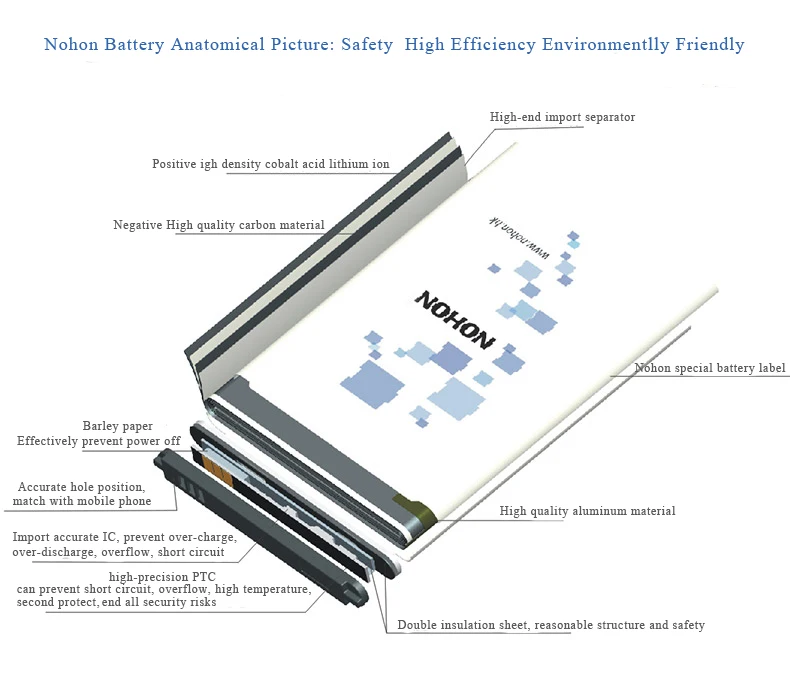 Nohon Battery Anatomical Picture: Safety High Efficiency Environmentlly Friendly

High-end import separator

Positive igh density cobalt acid lithium ion

Negative High quality carbon material

www.nohon.hk

NOHON

Nohon special battery label

Barley paper
Effectively prevent power off

Accurate hole position, match with mobile phone

High quality aluminum material

Import accurate IC, prevent over-charge, over-discharge, overflow, short circuit

high-precision PTC
can prevent short circuit, overflow, high temperature, second protect, end all security risks

Double insulation sheet, reasonable structure and safety