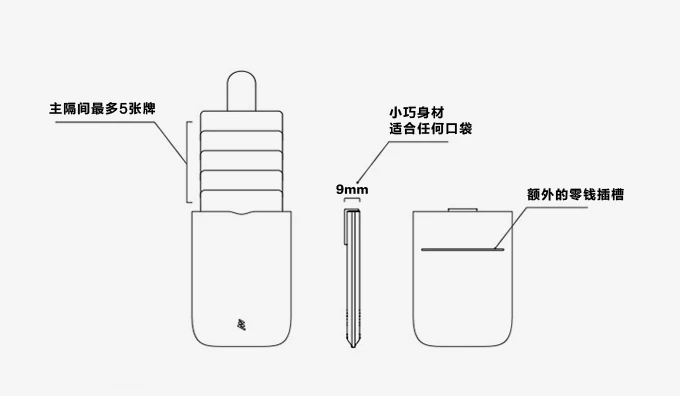 主隔间最多5张牌

小巧身材
适合任何口袋

9mm

额外的零钱插槽