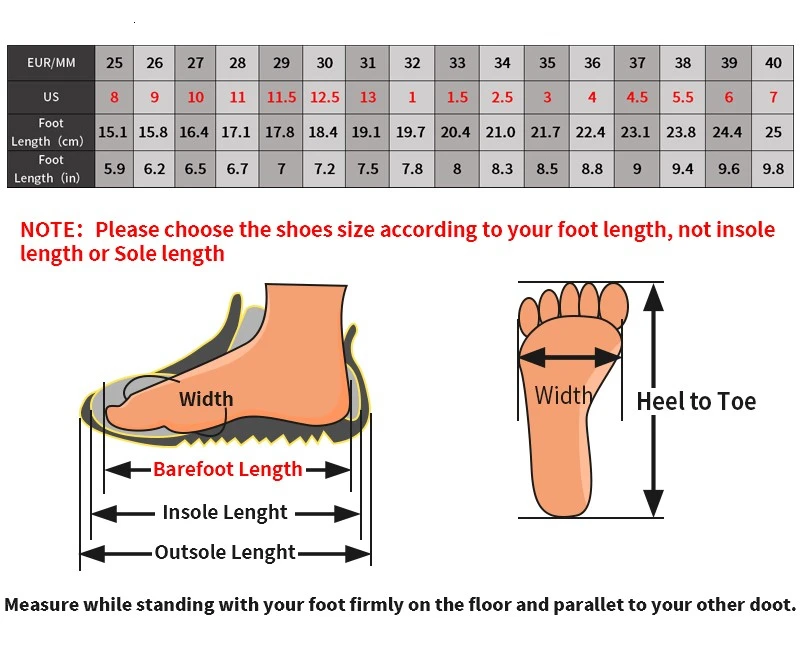 | EUR/MM | 25 | 26 | 27 | 28 | 29 | 30 | 31 | 32 | 33 | 34 | 35 | 36 | 37 | 38 | 39 | 40 |
|---|---|---|---|---|---|---|---|---|---|---|---|---|---|---|---|---|
| US | 8 | 9 | 10 | 11 | 11.5 | 12.5 | 13 | 1 | 1.5 | 2.5 | 3 | 4 | 4.5 | 5.5 | 6 | 7 |
| Foot Length (cm) | 15.1 | 15.8 | 16.4 | 17.1 | 17.8 | 18.4 | 19.1 | 19.7 | 20.4 | 21.0 | 21.7 | 22.4 | 23.1 | 23.8 | 24.4 | 25 |
| Foot Length (in) | 5.9 | 6.2 | 6.5 | 6.7 | 7 | 7.2 | 7.5 | 7.8 | 8 | 8.3 | 8.5 | 8.8 | 9 | 9.4 | 9.6 | 9.8 |

NOTE: Please choose the shoes size according to your foot length, not insole length or Sole length

Width

Barefoot Length

Insole Lenght

Outsole Lenght

Width

Heel to Toe

Measure while standing with your foot firmly on the floor and parallet to your other doot.