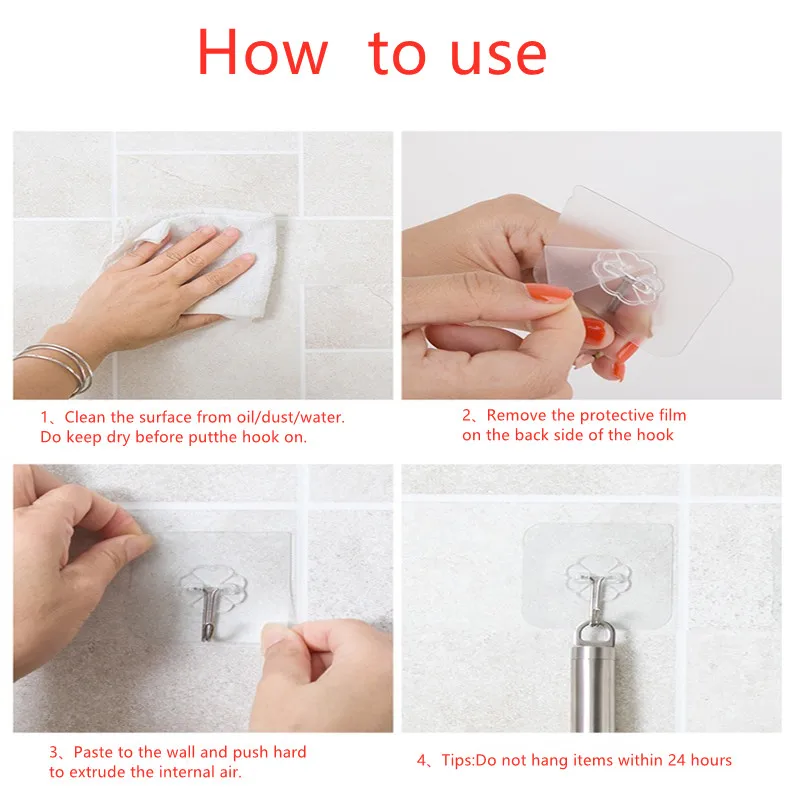 How to use

1、Clean the surface from oil/dust/water. Do keep dry before putthe hook on.

2、Remove the protective film on the back side of the hook

3、Paste to the wall and push hard to extrude the internal air.

4、Tips:Do not hang items within 24 hours