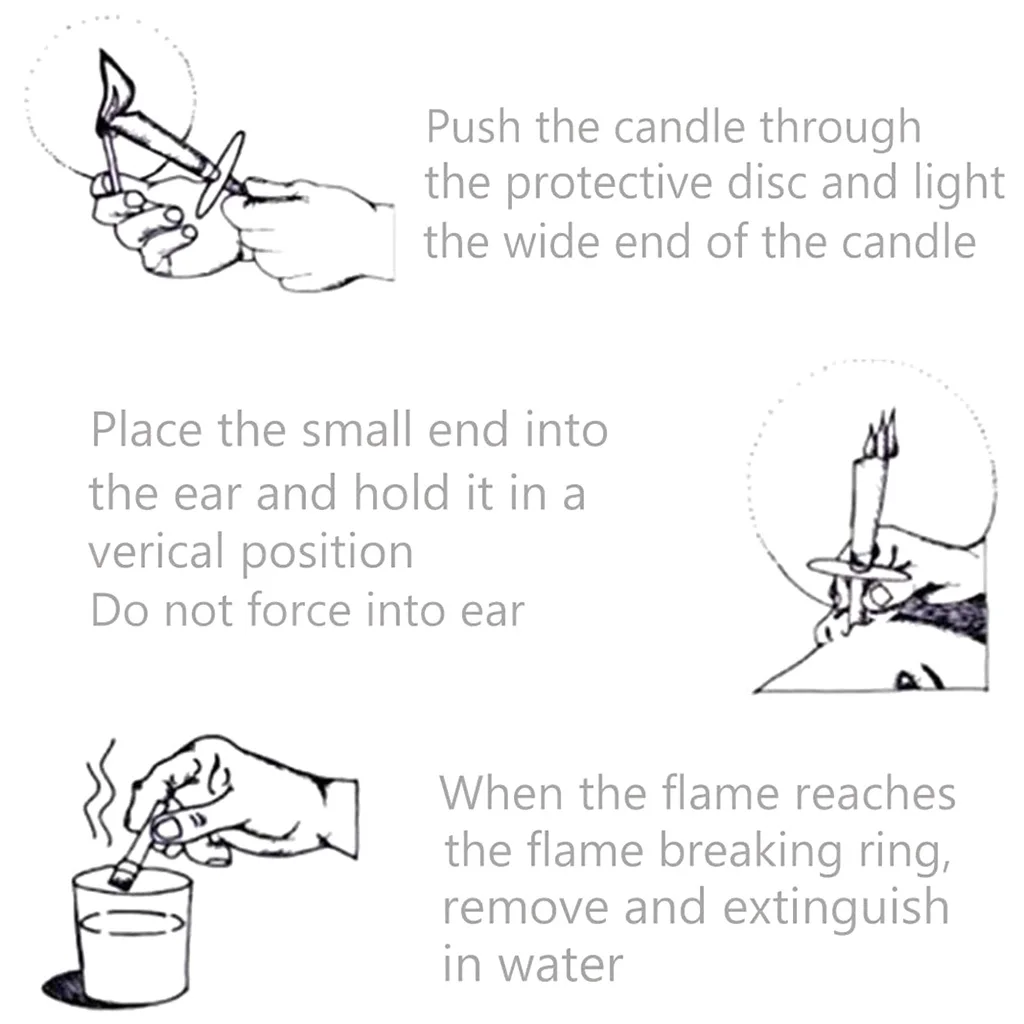 Push the candle through the protective disc and light the wide end of the candle

Place the small end into the ear and hold it in a verical position
Do not force into ear

When the flame reaches the flame breaking ring, remove and extinguish in water