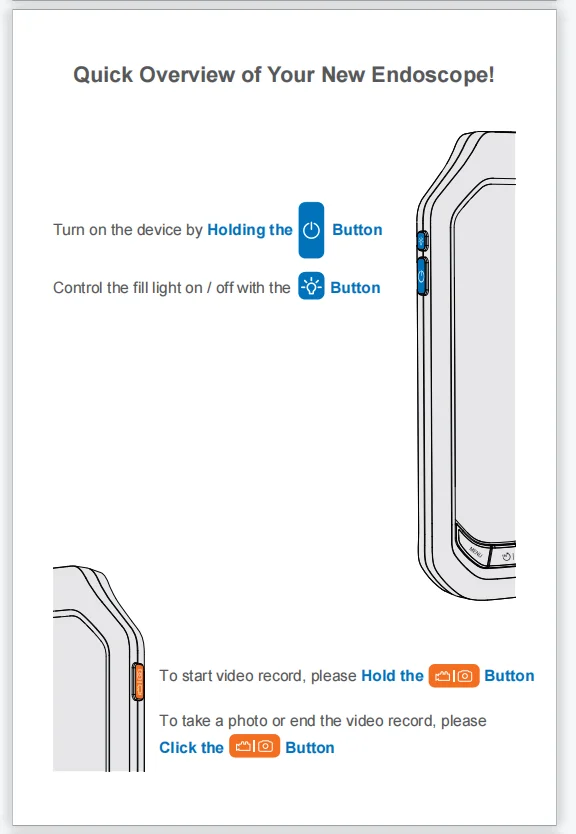 Quick Overview of Your New Endoscope!

Turn on the device by Holding the Button

Control the fill light on / off with the Button

MENU

To start video record, please Hold the Button

To take a photo or end the video record, please Click the Button