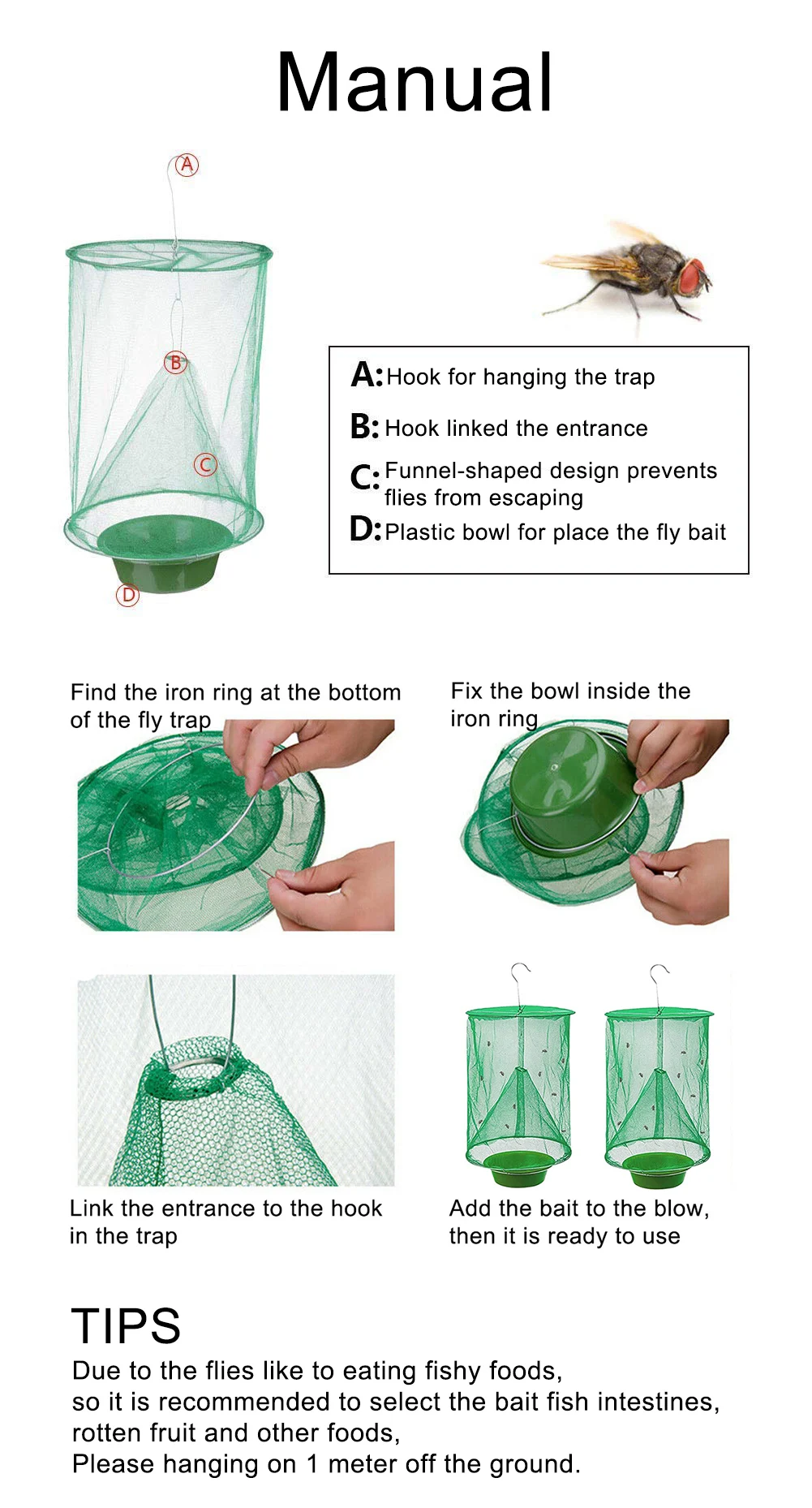 Manual

A

B

C

D

A: Hook for hanging the trap

B: Hook linked the entrance

C: Funnel-shaped design prevents flies from escaping

D: Plastic bowl for place the fly bait

Find the iron ring at the bottom of the fly trap

Fix the bowl inside the iron ring

Link the entrance to the hook in the trap

Add the bait to the blow, then it is ready to use

TIPS

Due to the flies like to eating fishy foods,
so it is recommended to select the bait fish intestines,
rotten fruit and other foods,
Please hanging on 1 meter off the ground.