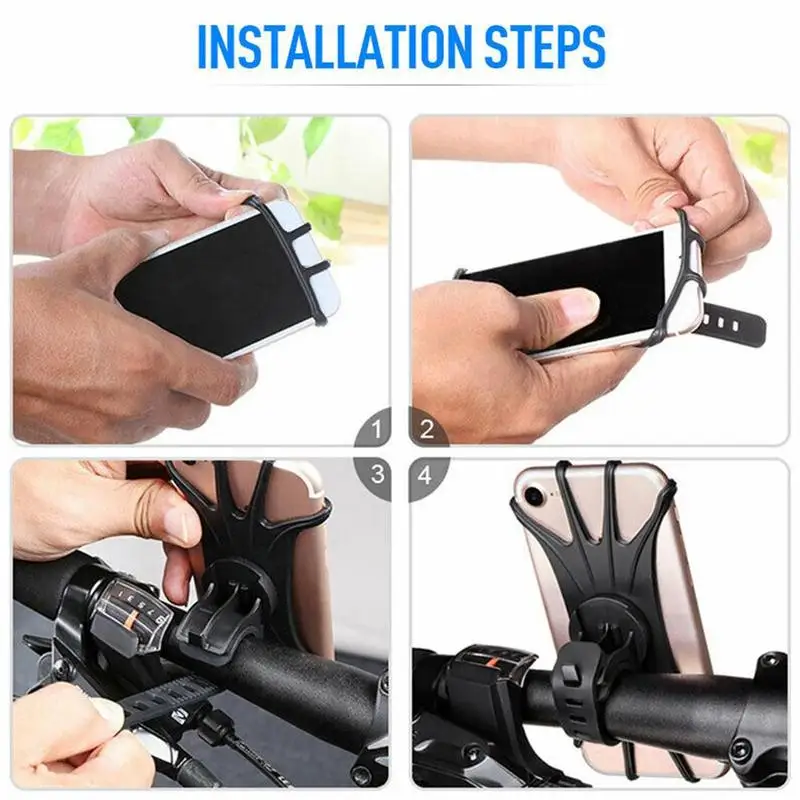 INSTALLATION STEPS

1

2

3

4